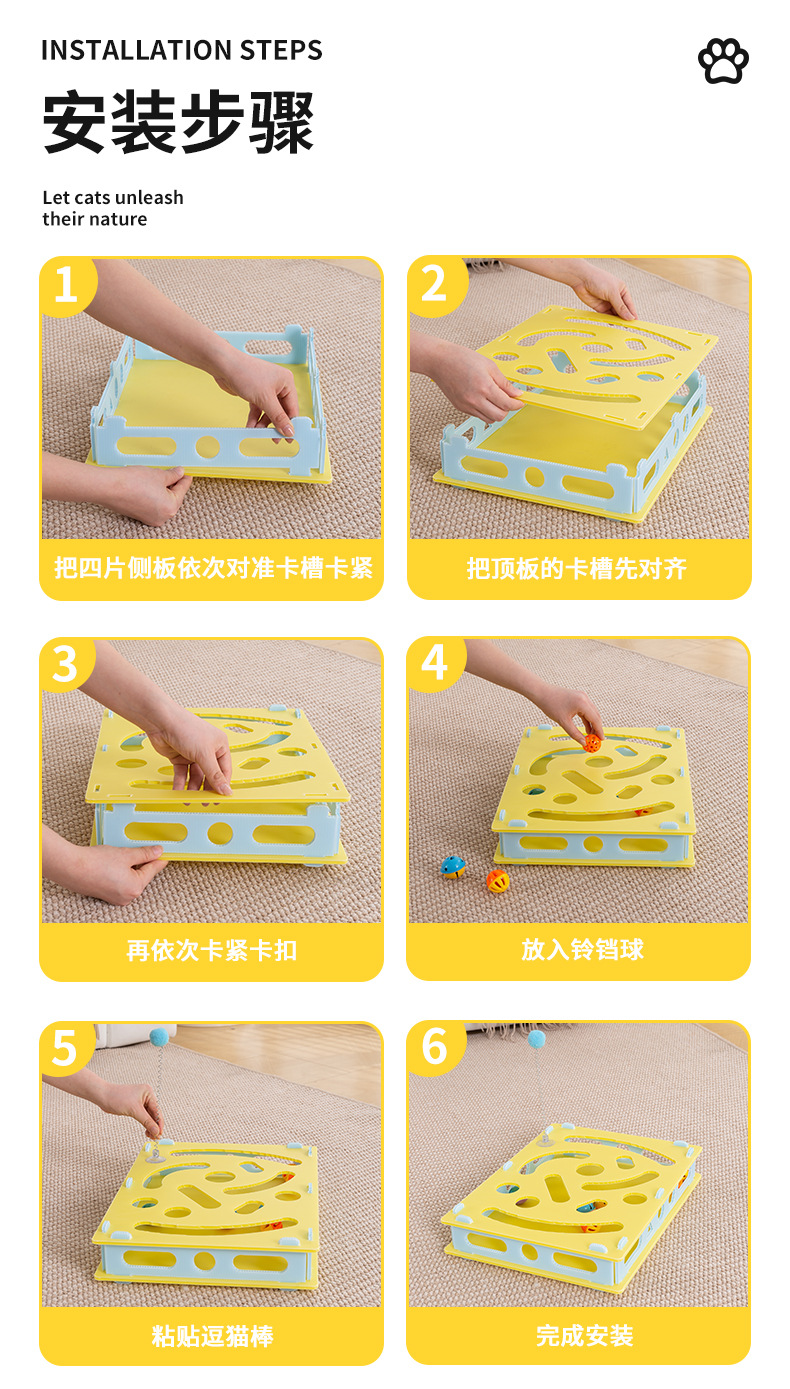 INSTALLATION STEPS

安装步骤

Let cats unleash their nature

1

把四片侧板依次对准卡槽卡紧

2

把顶板的卡槽先对齐

3

再依次卡紧卡扣

4

放入铃铛球

5

粘贴逗猫棒

6

完成安装