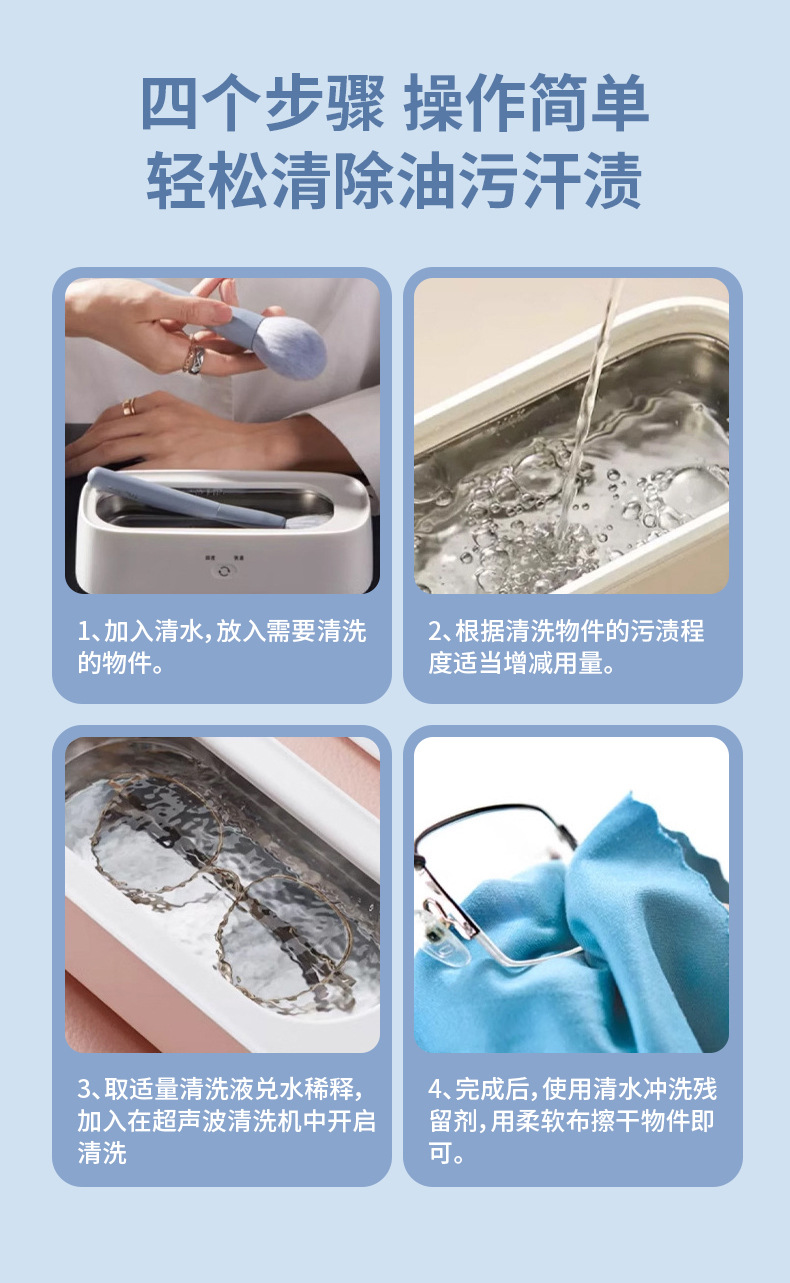 四个步骤 操作简单
轻松清除油污汗渍

1、加入清水，放入需要清洗的物件。

2、根据清洗物件的污渍程度适当增减用量。

3、取适量清洗液兑水稀释，加入在超声波清洗机中开启清洗

4、完成后，使用清水冲洗残留剂，用柔软布擦干物件即可。