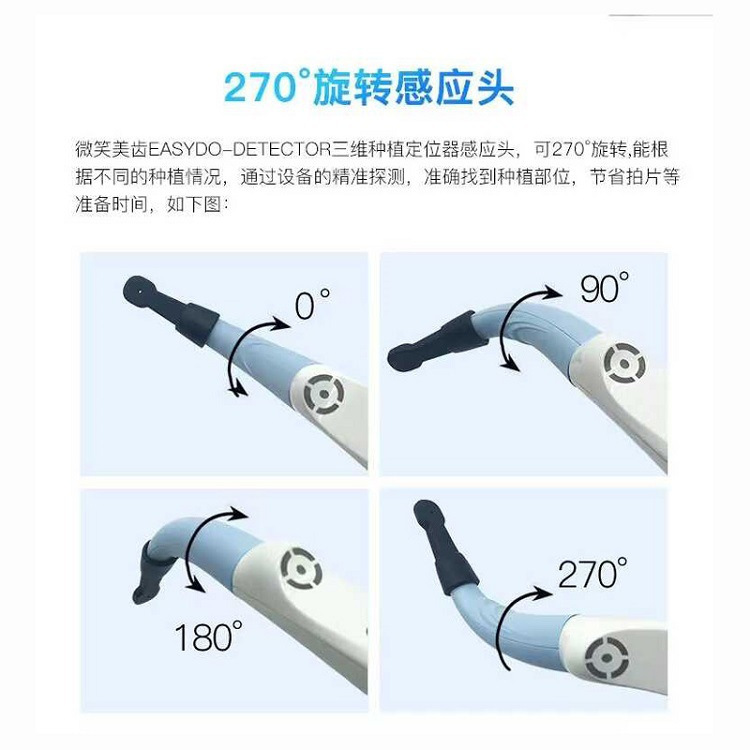 270°旋转感应头

微笑美齿EASYDO-DETECTOR三维种植定位器感应头，可270°旋转,能根据不同的种植情况，通过设备的精准探测，准确找到种植部位，节省拍片等准备时间，如下图：

0°

90°

180°

270°