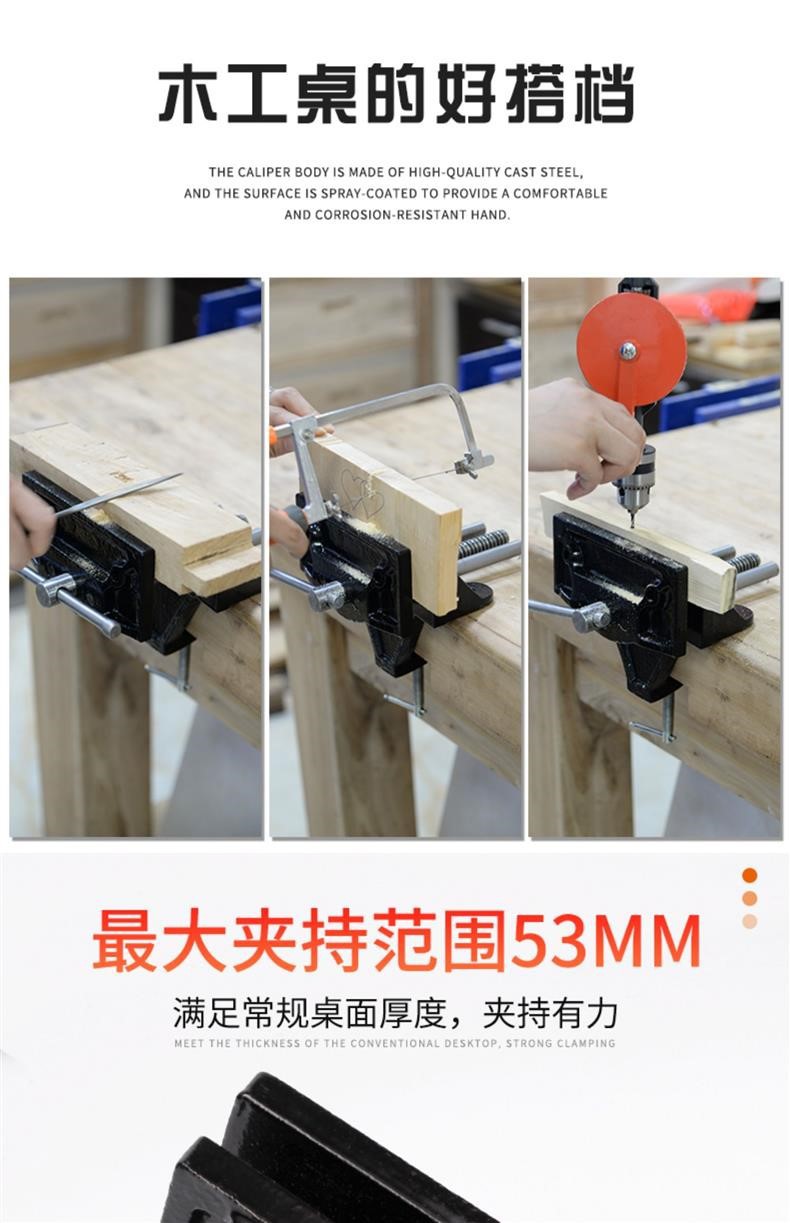 木工桌的好搭档

THE CALIPER BODY IS MADE OF HIGH-QUALITY CAST STEEL, AND THE SURFACE IS SPRAY-COATED TO PROVIDE A COMFORTABLE AND CORROSION-RESISTANT HAND.

最大夹持范围53MM

满足常规桌面厚度，夹持有力

MEET THE THICKNESS OF THE CONVENTIONAL DESKTOP, STRONG CLAMPING