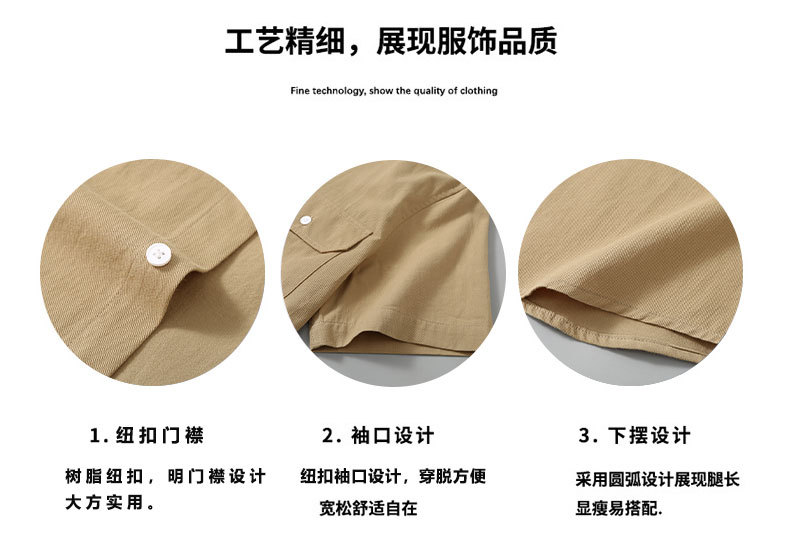 工艺精细，展现服饰品质

Fine technology, show the quality of clothing

1. 纽扣门襟

树脂纽扣，明门襟设计大方实用。

2. 袖口设计

纽扣袖口设计，穿脱方便宽松舒适自在

3. 下摆设计

采用圆弧设计展现腿长显瘦易搭配.