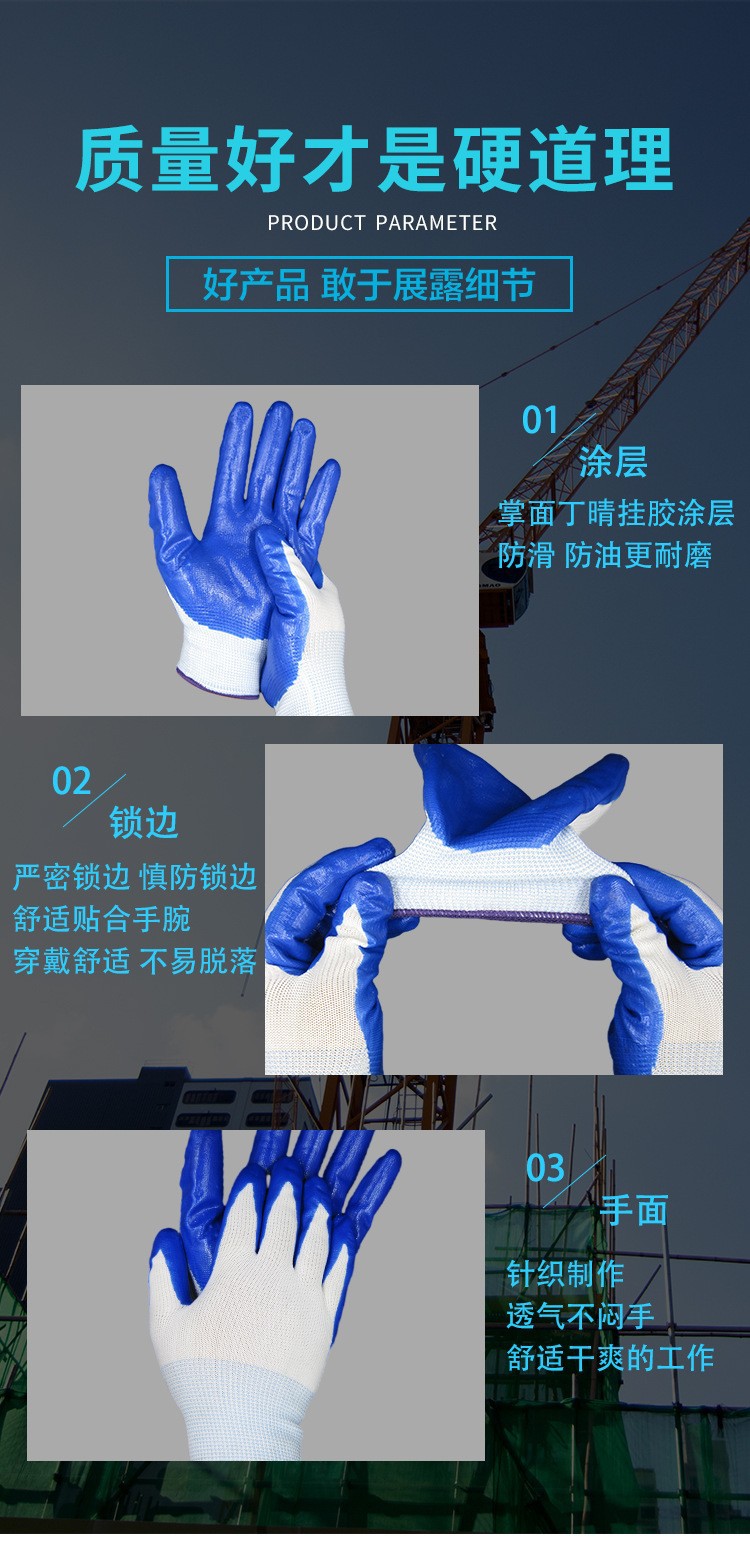 质量好才是硬道理

PRODUCT PARAMETER

好产品 敢于展露细节

01

涂层

掌面丁晴挂胶涂层
防滑 防油更耐磨

02

锁边

严密锁边 慎防锁边
舒适贴合手腕
穿戴舒适 不易脱落

03

手面

针织制作
透气不闷手
舒适干爽的工作