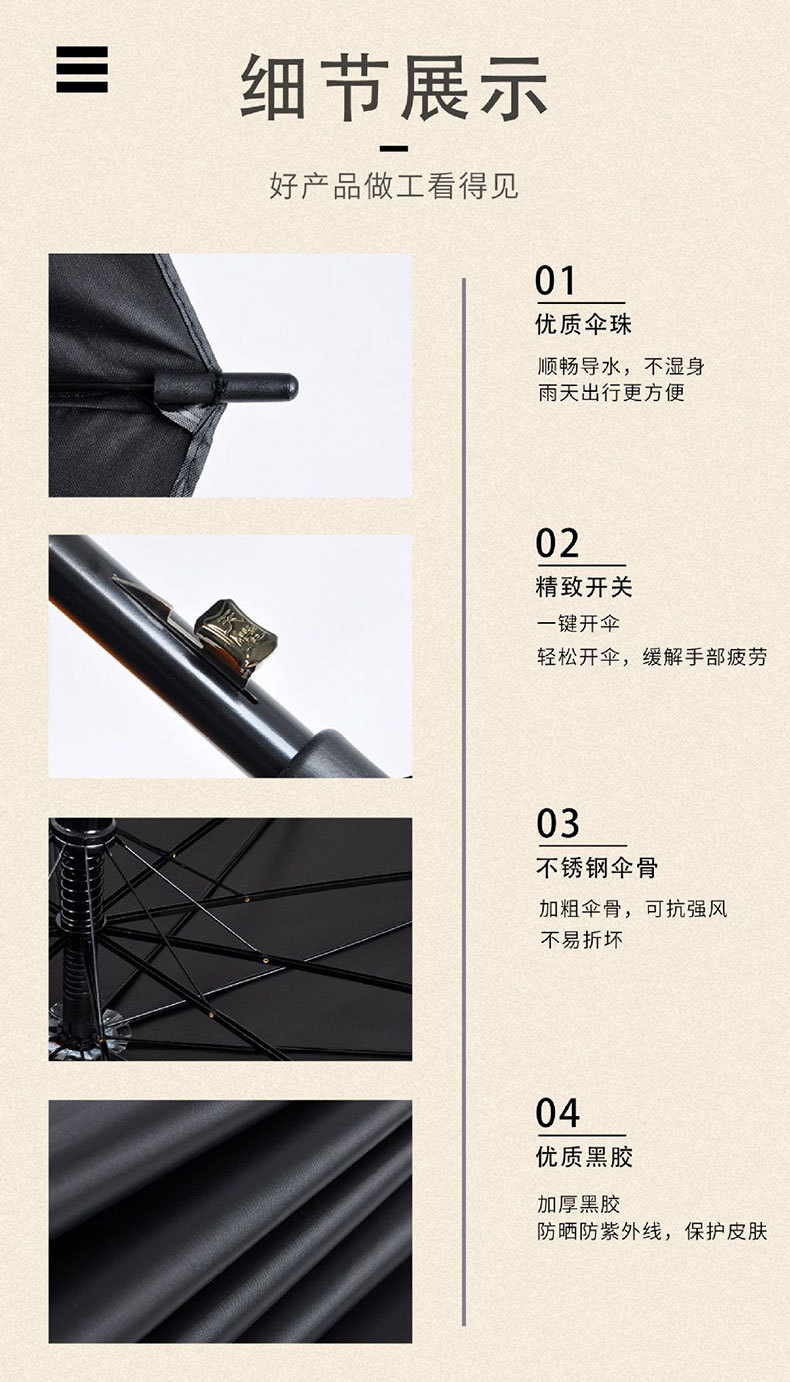 细节展示

好产品做工看得见

01
优质伞珠
顺畅导水，不湿身
雨天出行更方便

02
精致开关
一键开伞
轻松开伞，缓解手部疲劳

03
不锈钢伞骨
加粗伞骨，可抗强风
不易折坏

04
优质黑胶
加厚黑胶
防晒防紫外线，保护皮肤