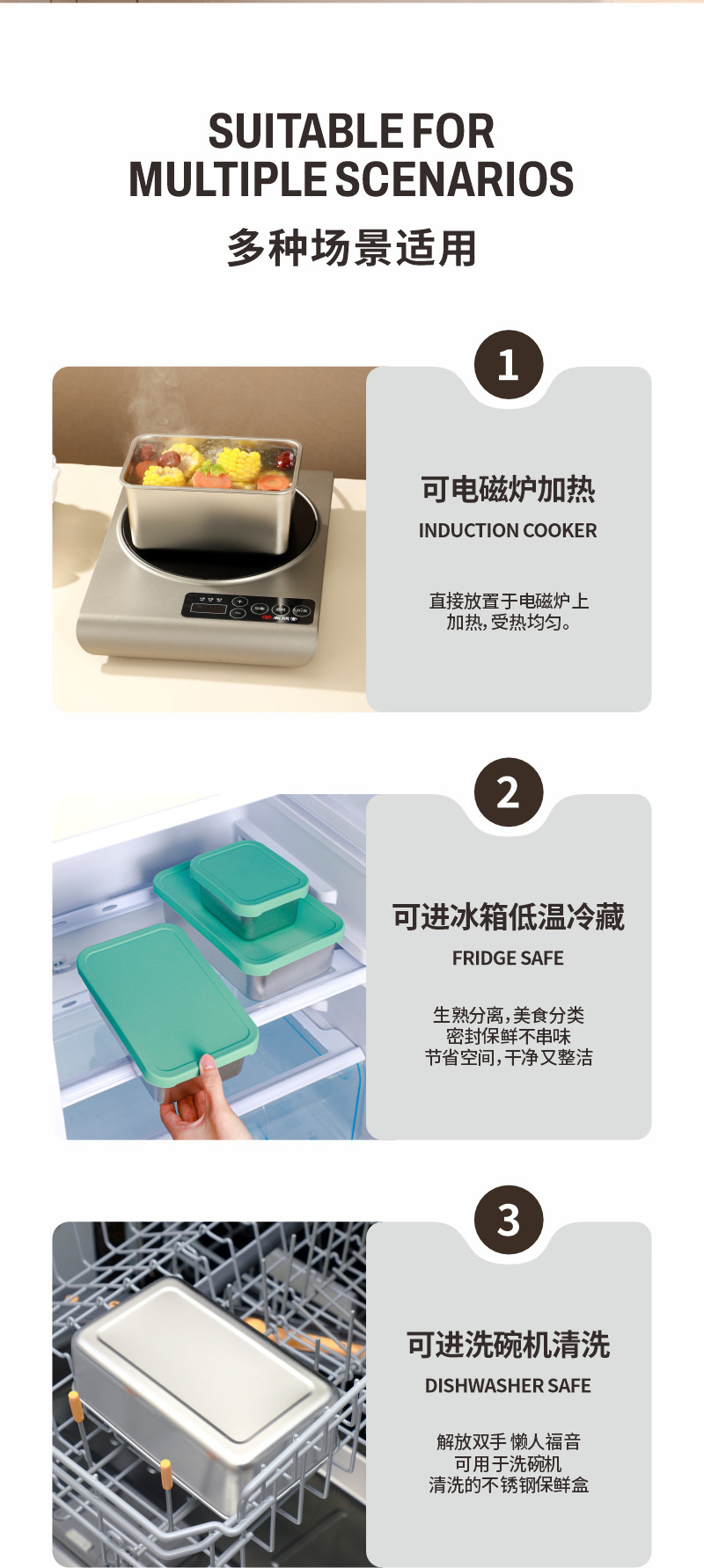 SUITABLE FOR MULTIPLE SCENARIOS

多种场景适用

1

可电磁炉加热

INDUCTION COOKER

直接放置于电磁炉上
加热,受热均匀。

2

可进冰箱低温冷藏

FRIDGE SAFE

生熟分离,美食分类
密封保鲜不串味
节省空间,干净又整洁

3

可进洗碗机清洗

DISHWASHER SAFE

解放双手 懒人福音
可用于洗碗机
清洗的不锈钢保鲜盒