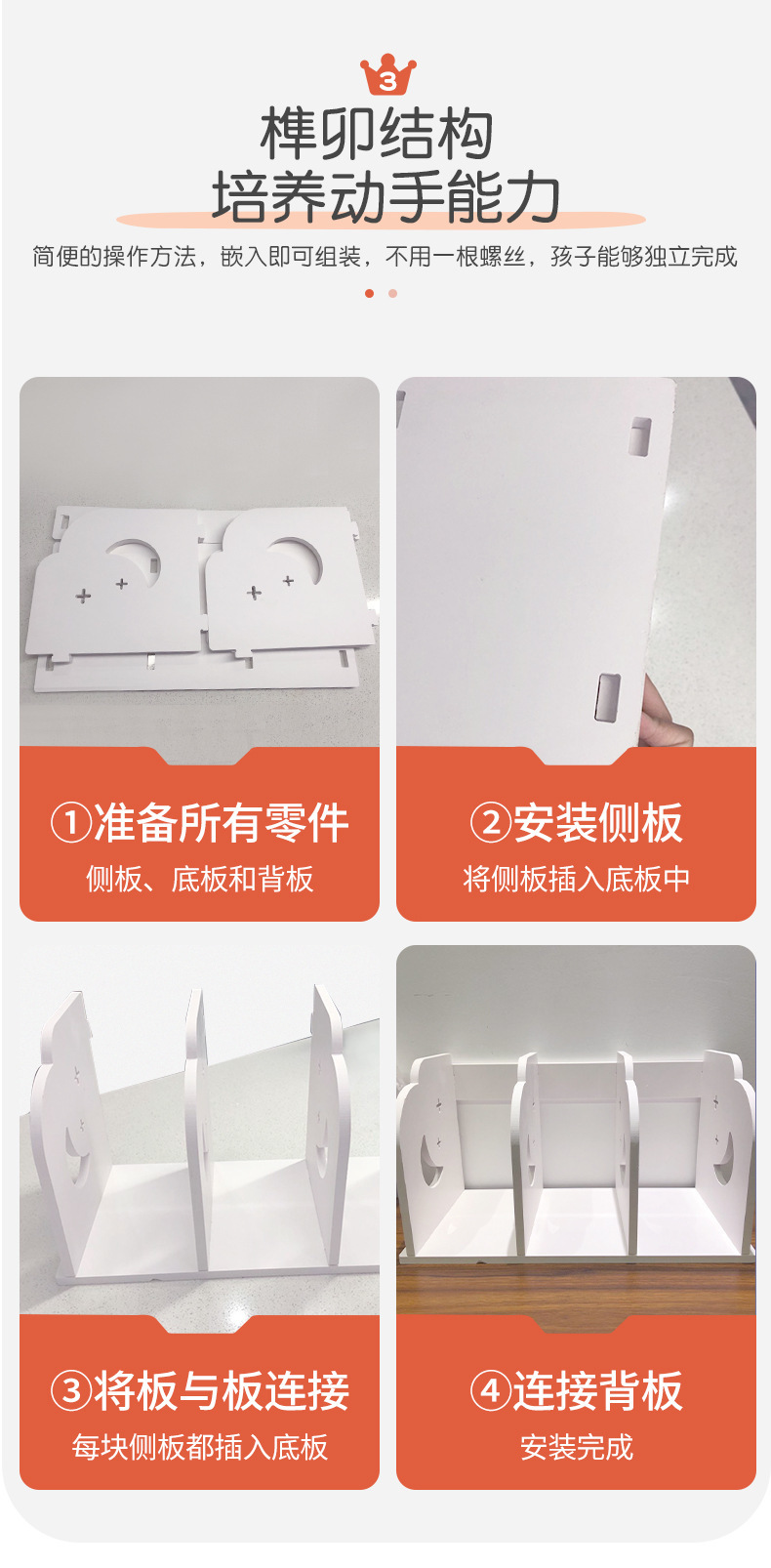 3

榫卯结构
培养动手能力

简便的操作方法，嵌入即可组装，不用一根螺丝，孩子能够独立完成

①准备所有零件
侧板、底板和背板

②安装侧板
将侧板插入底板中

③将板与板连接
每块侧板都插入底板

④连接背板
安装完成