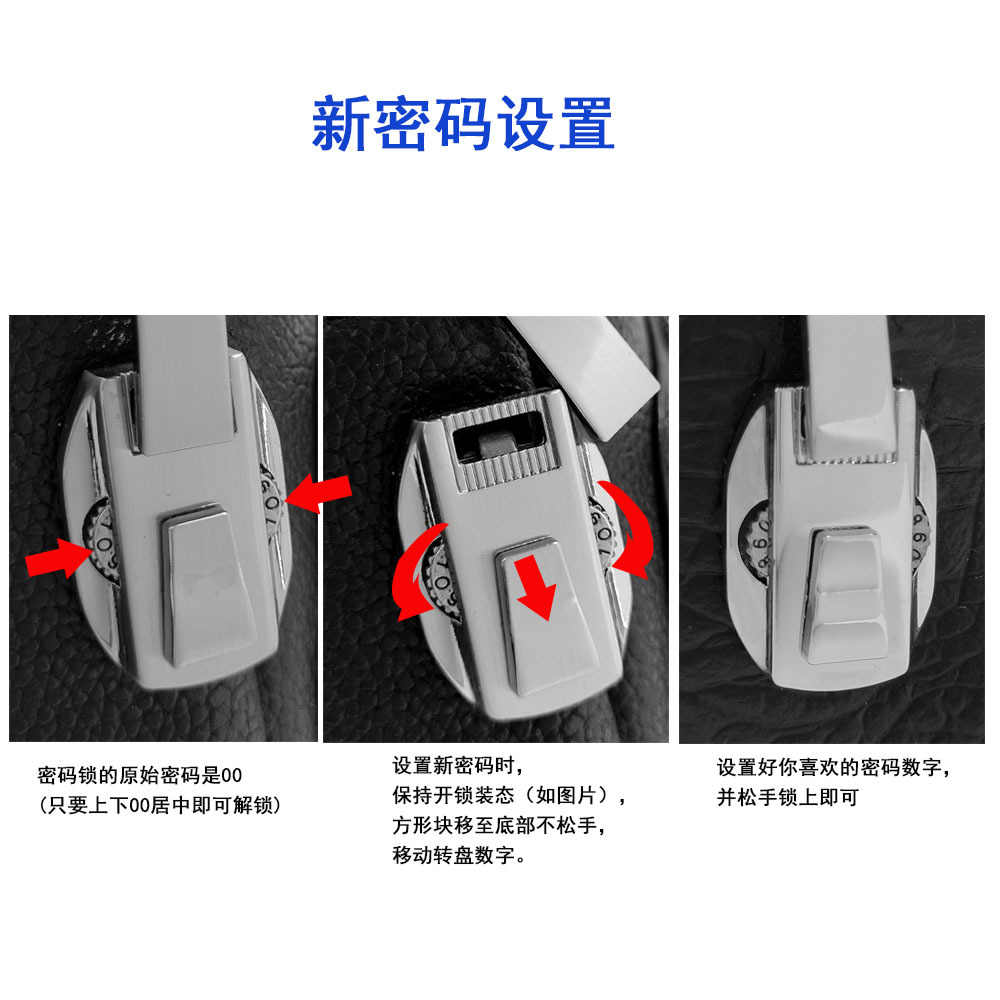 新密码设置

密码锁的原始密码是00
(只要上下00居中即可解锁)

设置新密码时，
保持开锁装态（如图片），
方形块移至底部不松手，
移动转盘数字。

设置好你喜欢的密码数字，
并松手锁上即可