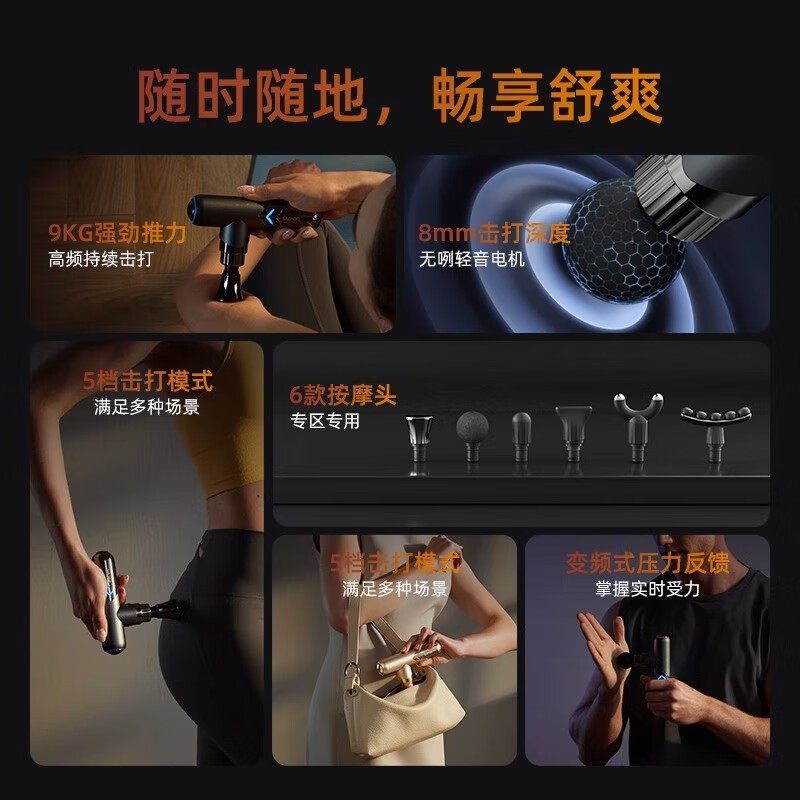 随时随地，畅享舒爽

9KG强劲推力
高频持续击打

8mm击打深度
无咧轻音电机

5档击打模式
满足多种场景

6款按摩头
专区专用

5档击打模式
满足多种场景

变频式压力反馈
掌握实时受力