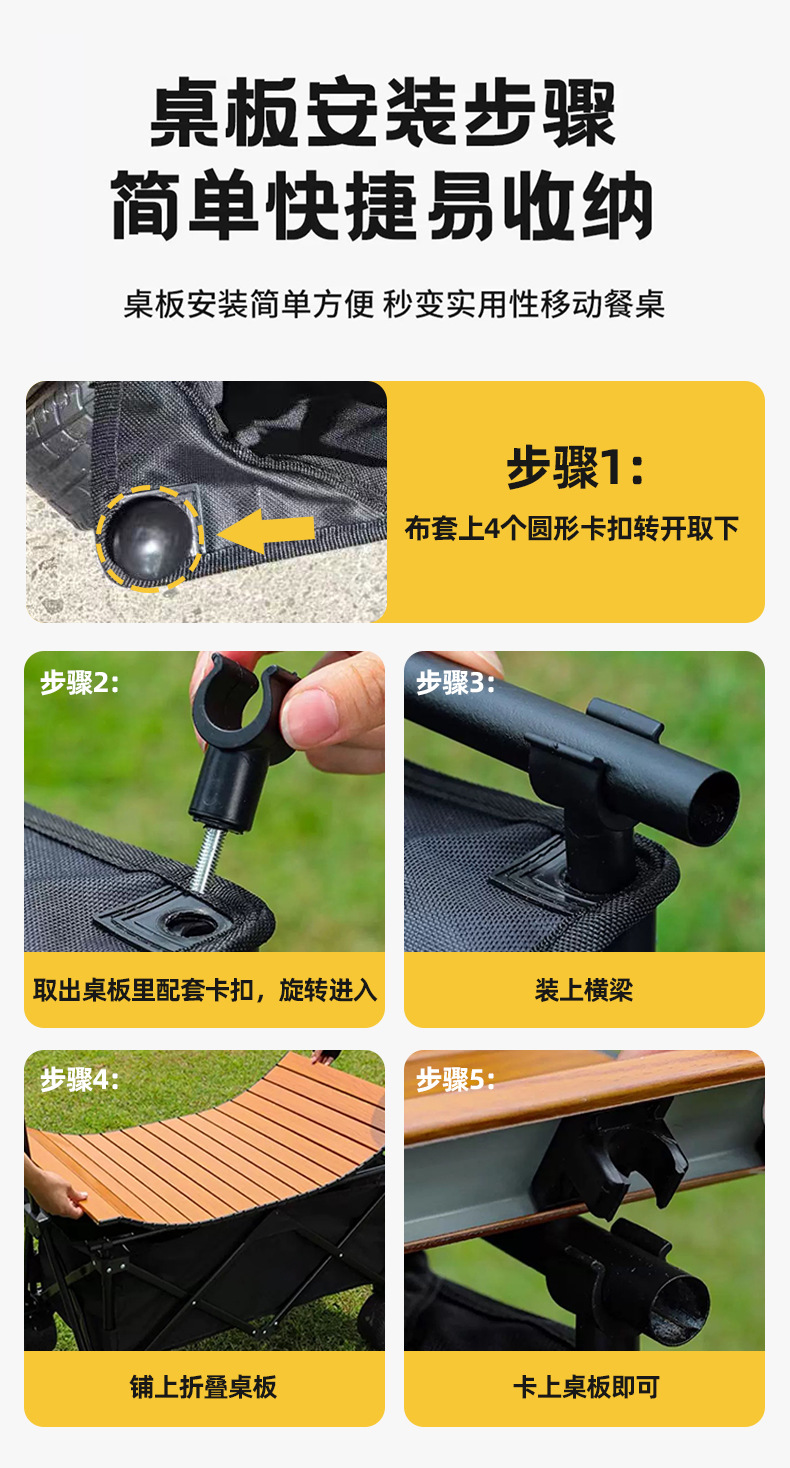 桌板安装步骤
简单快捷易收纳

桌板安装简单方便 秒变实用性移动餐桌

步骤1:
布套上4个圆形卡扣转开取下

步骤2:
取出桌板里配套卡扣，旋转进入

步骤3:
装上横梁

步骤4:
铺上折叠桌板

步骤5:
卡上桌板即可