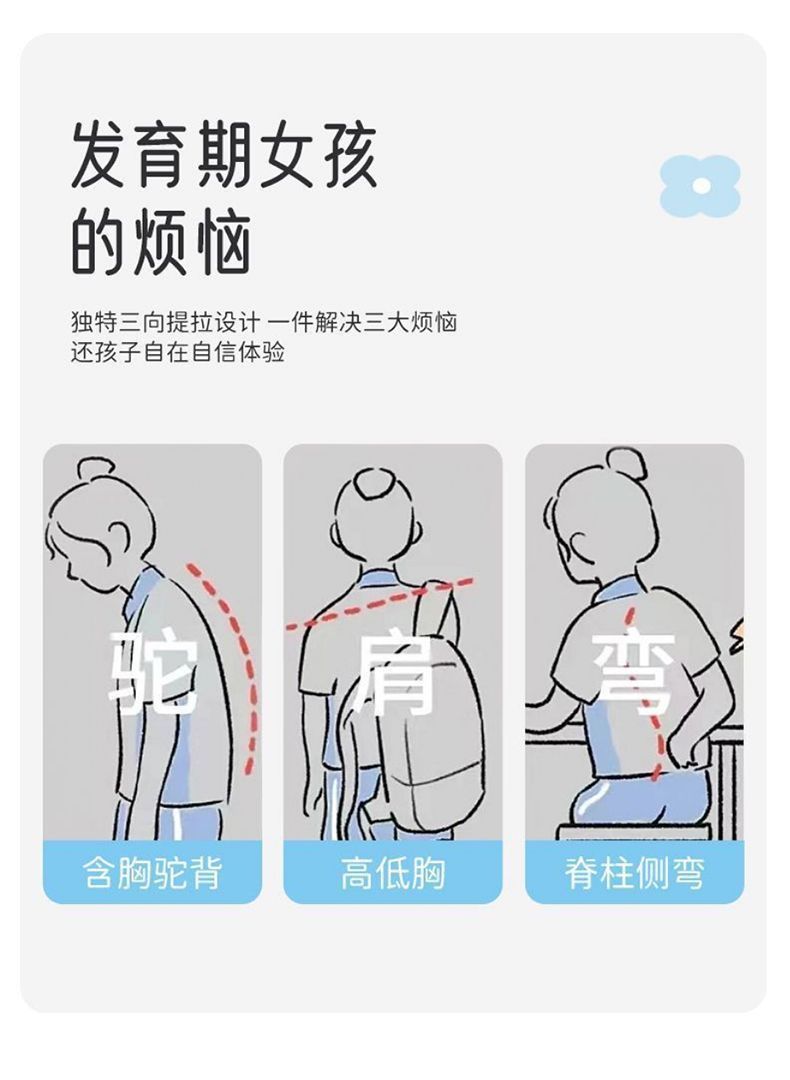 发育期女孩
的烦恼

独特三向提拉设计 一件解决三大烦恼
还孩子自在自信体验

驼

含胸驼背

肩

高低胸

弯

脊柱侧弯