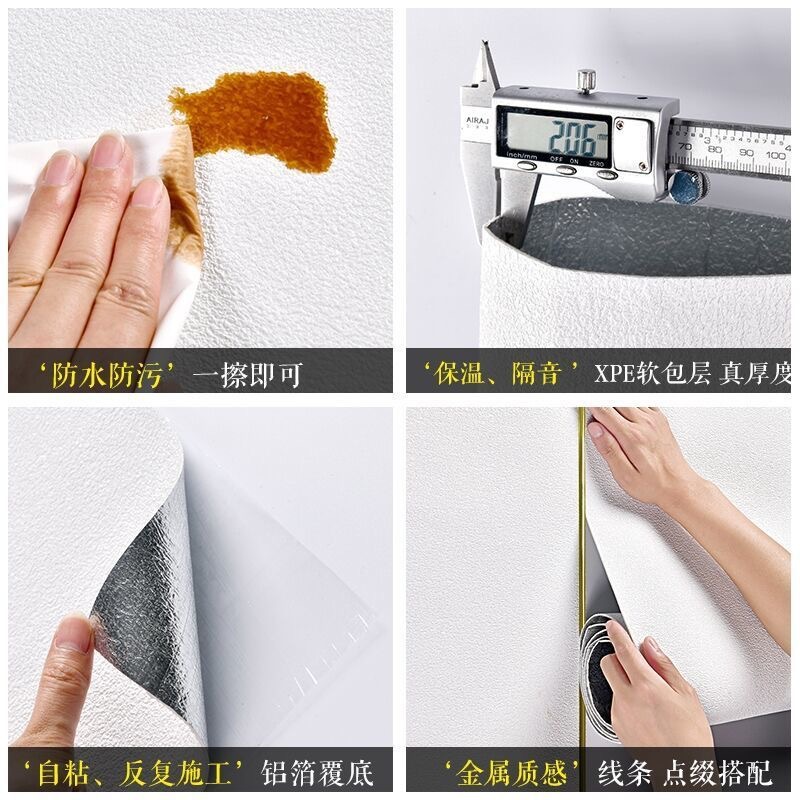 ‘防水防污’一擦即可

AIRAJ
2.06
inch/mm OFF ON ZERO
70 80 90 100

‘保温、隔音’XPE软包层 真厚度

‘自粘、反复施工’铝箔覆底

‘金属质感’线条 点缀搭配