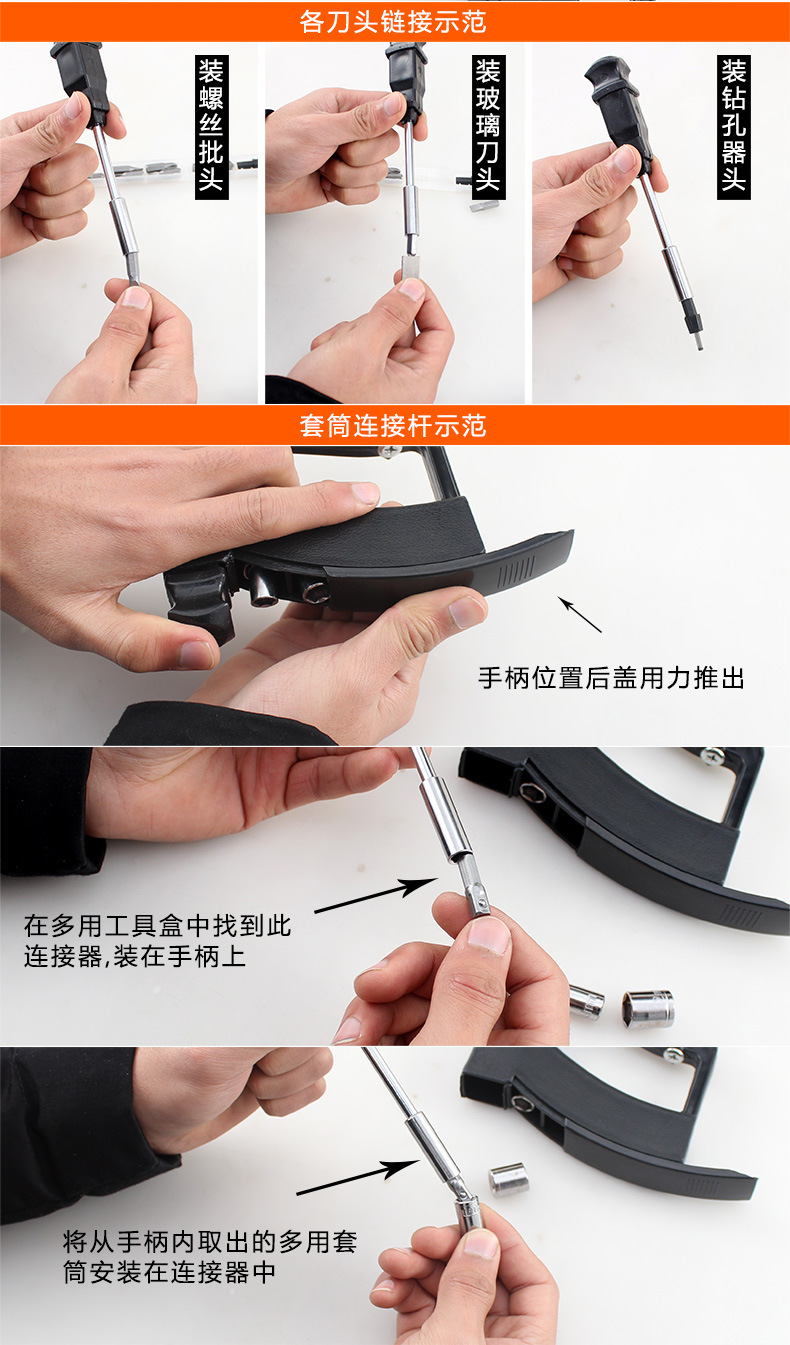 各刀头链接示范

装螺丝批头

装玻璃刀头

装钻孔器头

套筒连接杆示范

手柄位置后盖用力推出

在多用工具盒中找到此连接器,装在手柄上

将从手柄内取出的多用套筒安装在连接器中