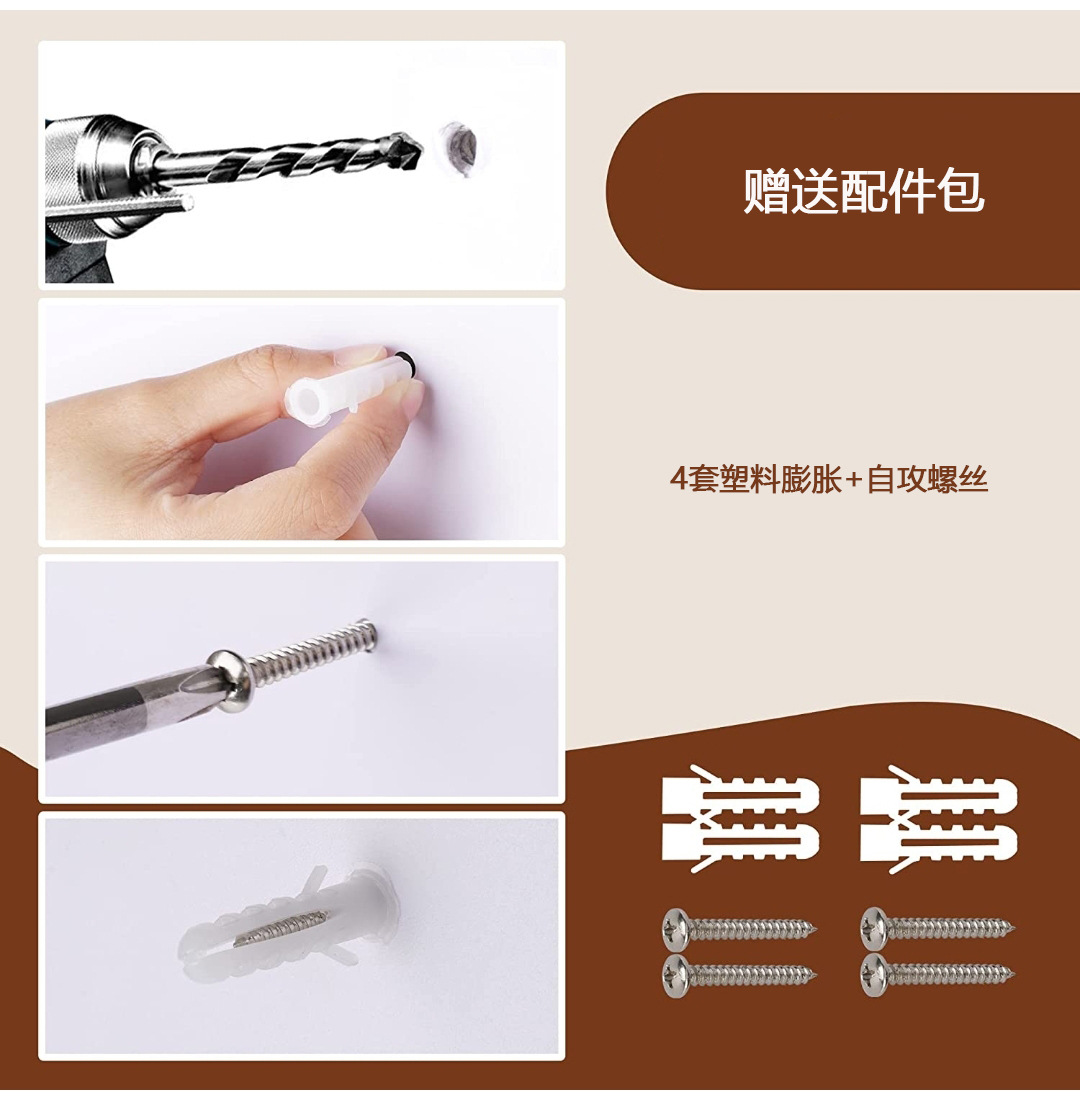 赠送配件包

4套塑料膨胀+自攻螺丝