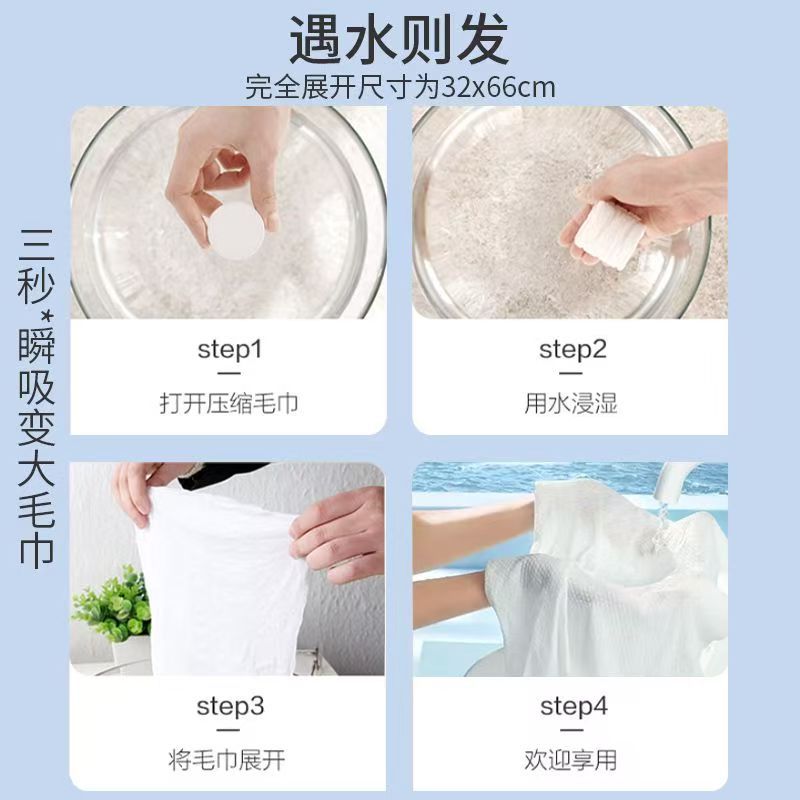 遇水则发
完全展开尺寸为32x66cm

三秒*瞬吸变大毛巾

step1
打开压缩毛巾

step2
用水浸湿

step3
将毛巾展开

step4
欢迎享用