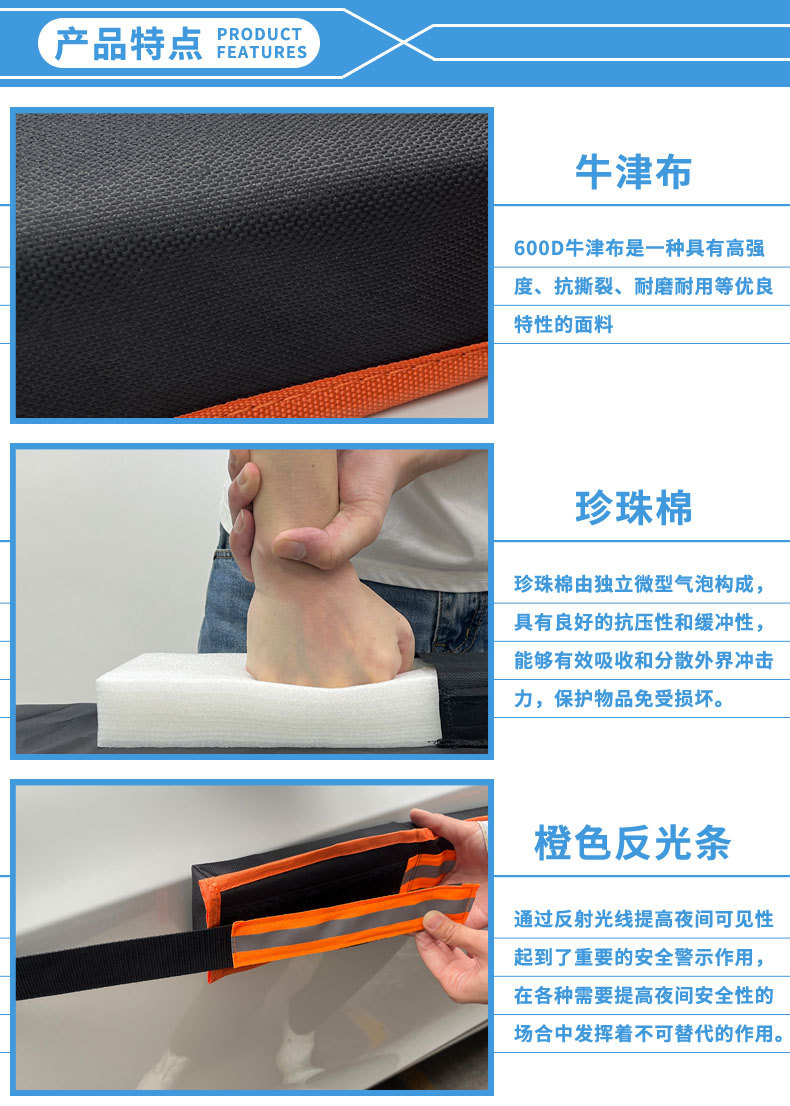 产品特点 PRODUCT FEATURES

牛津布

600D牛津布是一种具有高强度、抗撕裂、耐磨耐用等优良特性的面料

珍珠棉

珍珠棉由独立微型气泡构成，具有良好的抗压性和缓冲性，能够有效吸收和分散外界冲击力，保护物品免受损坏。

橙色反光条

通过反射光线提高夜间可见性起到了重要的安全警示作用，在各种需要提高夜间安全性的场合中发挥着不可替代的作用。