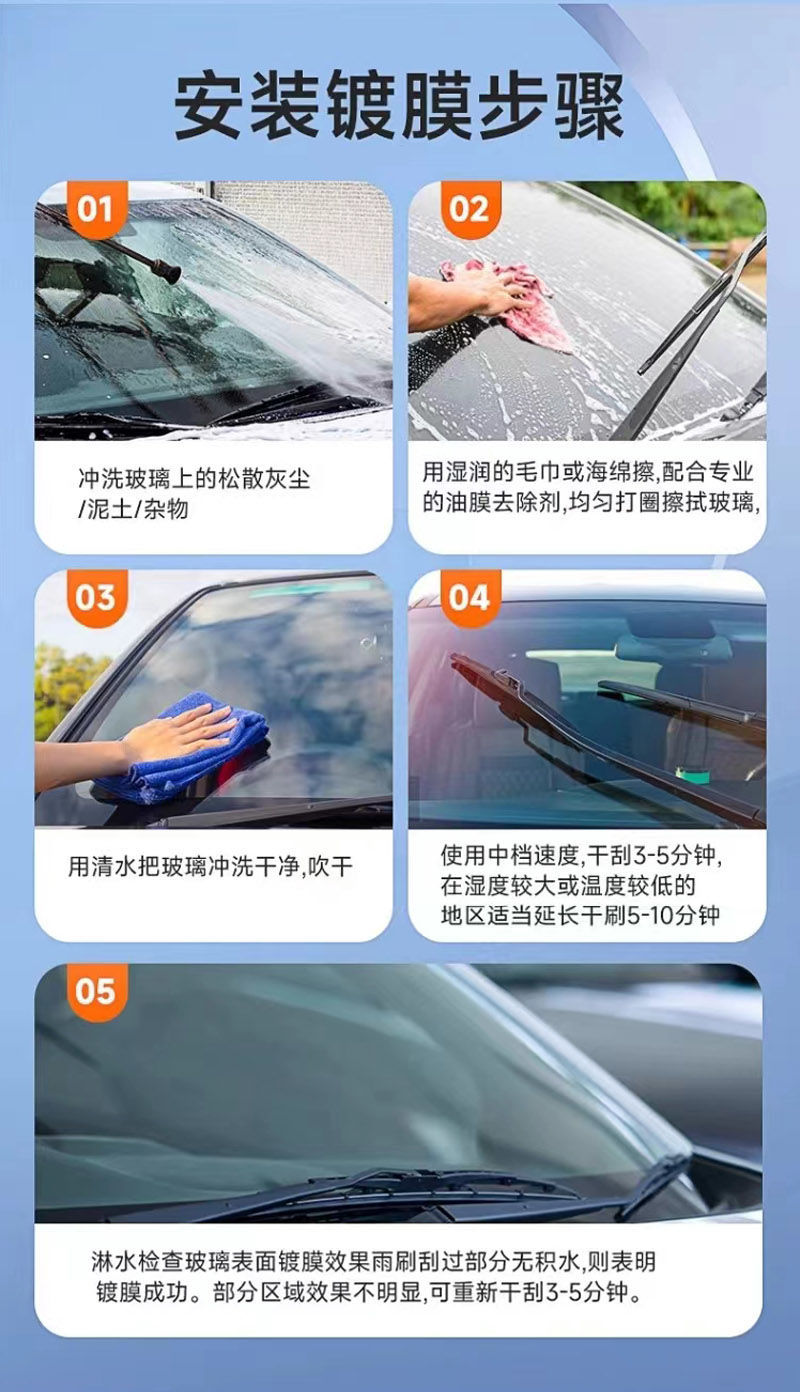 安装镀膜步骤

01

冲洗玻璃上的松散灰尘/泥土/杂物

02

用湿润的毛巾或海绵擦,配合专业的油膜去除剂,均匀打圈擦拭玻璃,

03

用清水把玻璃冲洗干净,吹干

04

使用中档速度,干刮3-5分钟,在湿度较大或温度较低的地区适当延长干刷5-10分钟

05

淋水检查玻璃表面镀膜效果雨刷刮过部分无积水,则表明镀膜成功。部分区域效果不明显,可重新干刮3-5分钟。