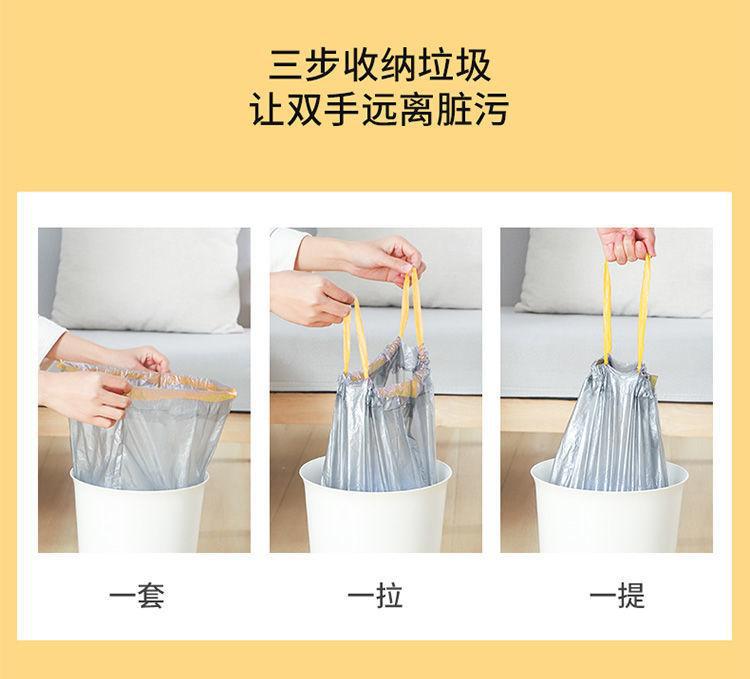 三步收纳垃圾
让双手远离脏污

一套

一拉

一提