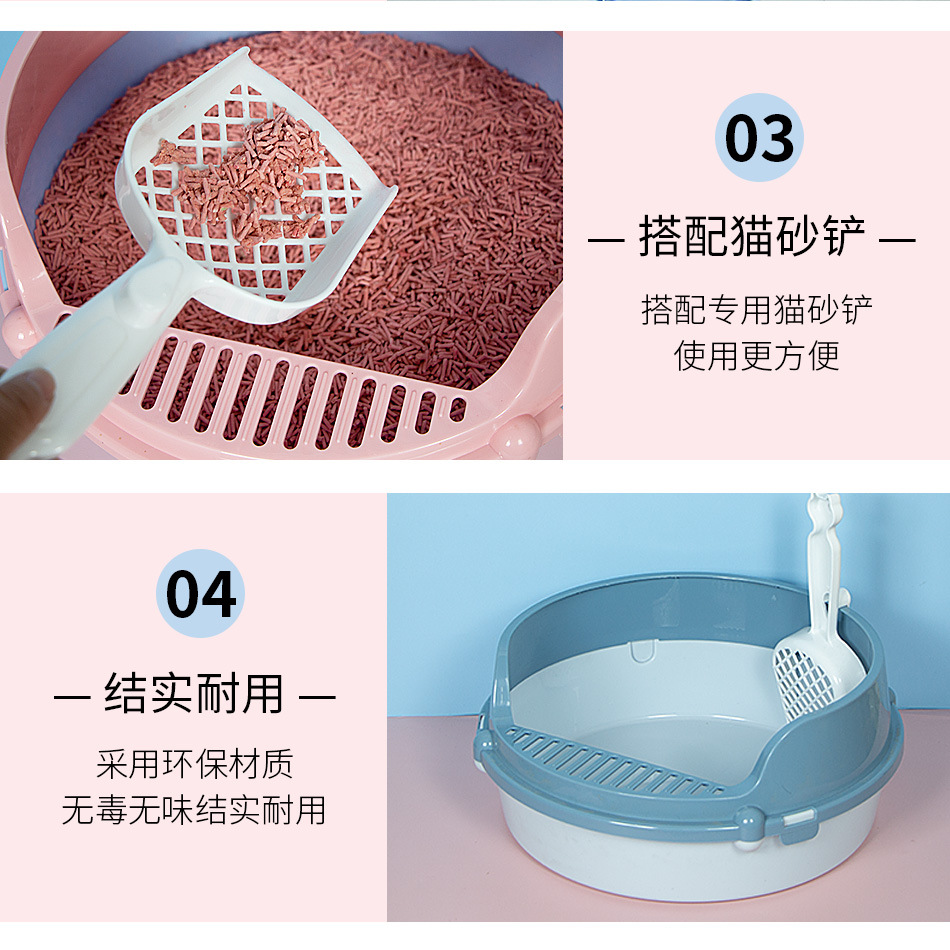 03

— 搭配猫砂铲 —

搭配专用猫砂铲
使用更方便

04

— 结实耐用 —

采用环保材质
无毒无味结实耐用