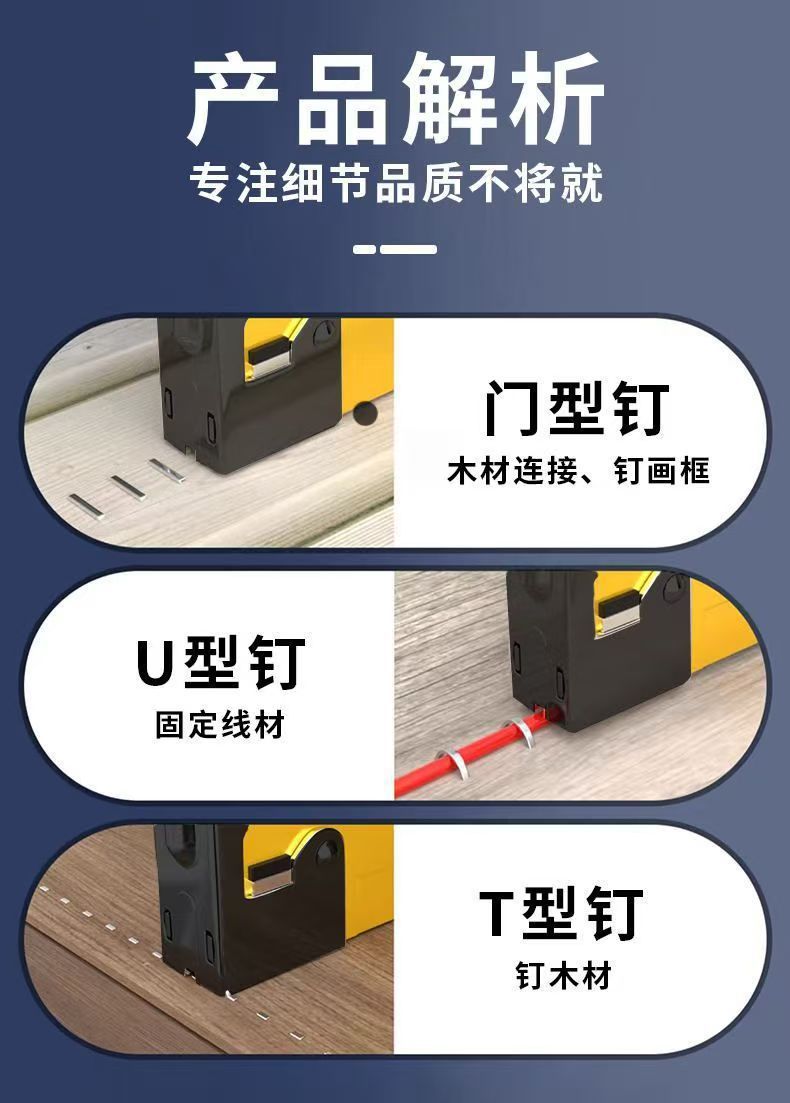 产品解析
专注细节品质不将就

门型钉
木材连接、钉画框

U型钉
固定线材

T型钉
钉木材