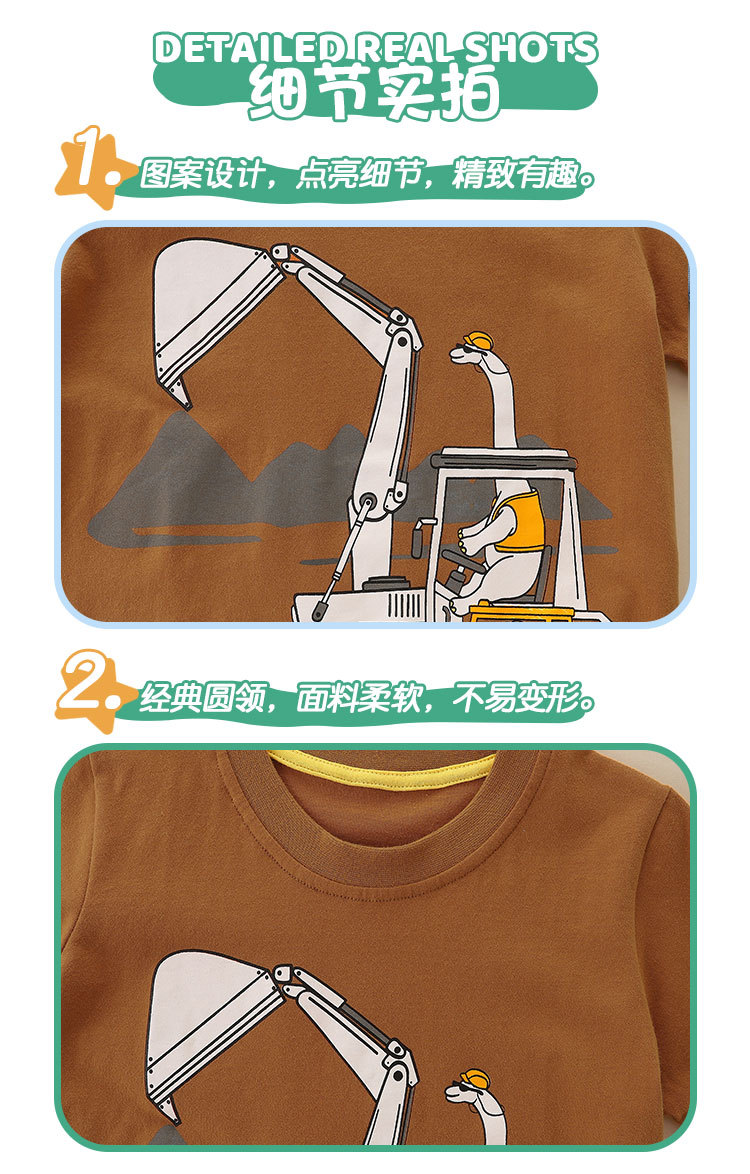 DETAILED REAL SHOTS
细节实拍

1. 图案设计，点亮细节，精致有趣。

2. 经典圆领，面料柔软，不易变形。