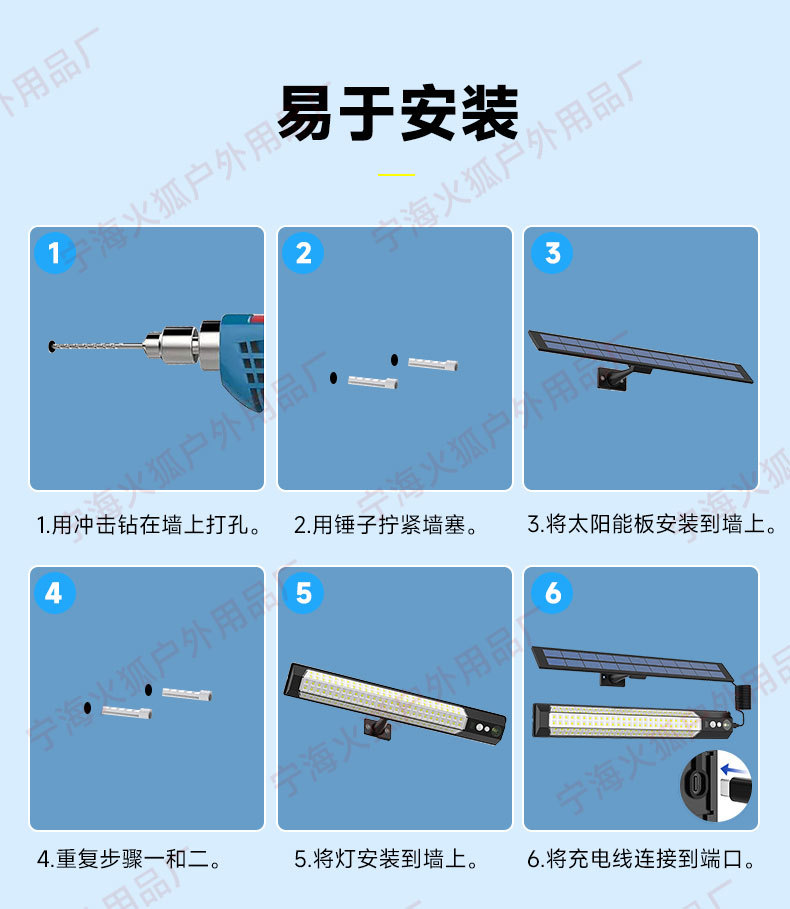 易于安装

1

2

3

1.用冲击钻在墙上打孔。

2.用锤子拧紧墙塞。

3.将太阳能板安装到墙上。

4

5

6

4.重复步骤一和二。

5.将灯安装到墙上。

6.将充电线连接到端口。

宁海火狐户外用品厂