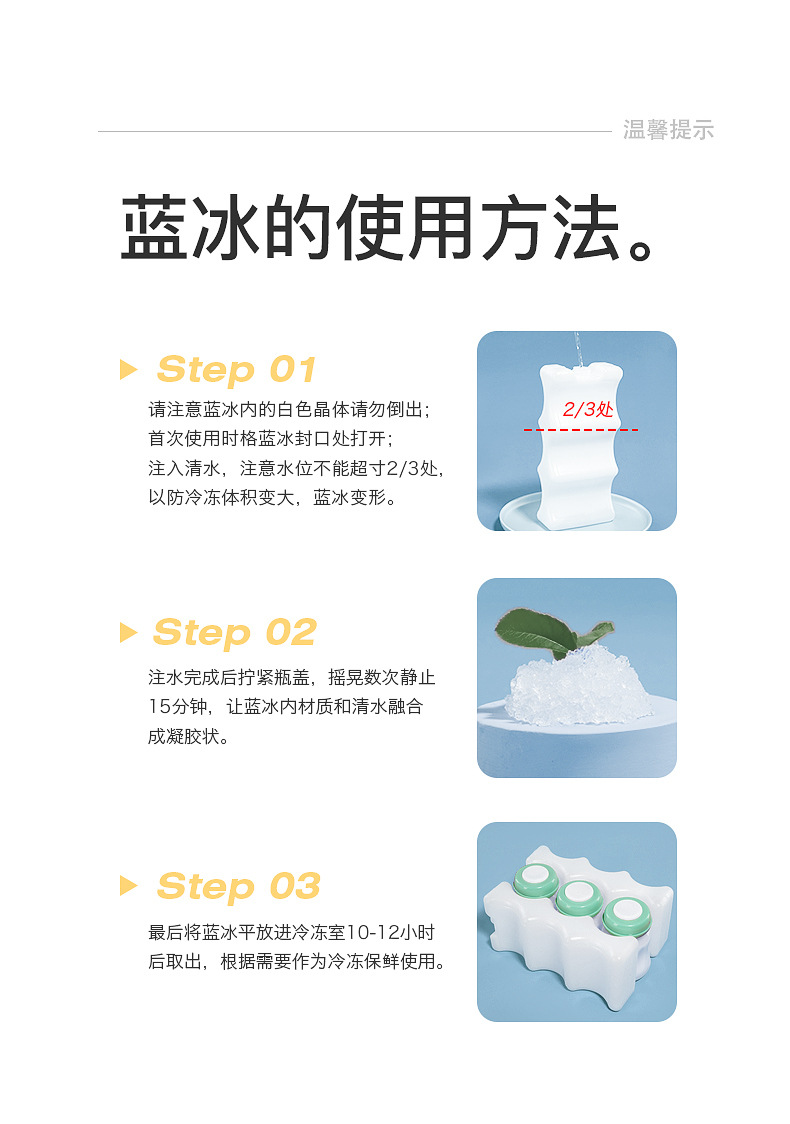 温馨提示

蓝冰的使用方法。

Step 01

请注意蓝冰内的白色晶体请勿倒出；
首次使用时格蓝冰封口处打开；
注入清水，注意水位不能超寸2/3处，
以防冷冻体积变大，蓝冰变形。

2/3处

Step 02

注水完成后拧紧瓶盖，摇晃数次静止15分钟，让蓝冰内材质和清水融合成凝胶状。

Step 03

最后将蓝冰平放进冷冻室10-12小时后取出，根据需要作为冷冻保鲜使用。