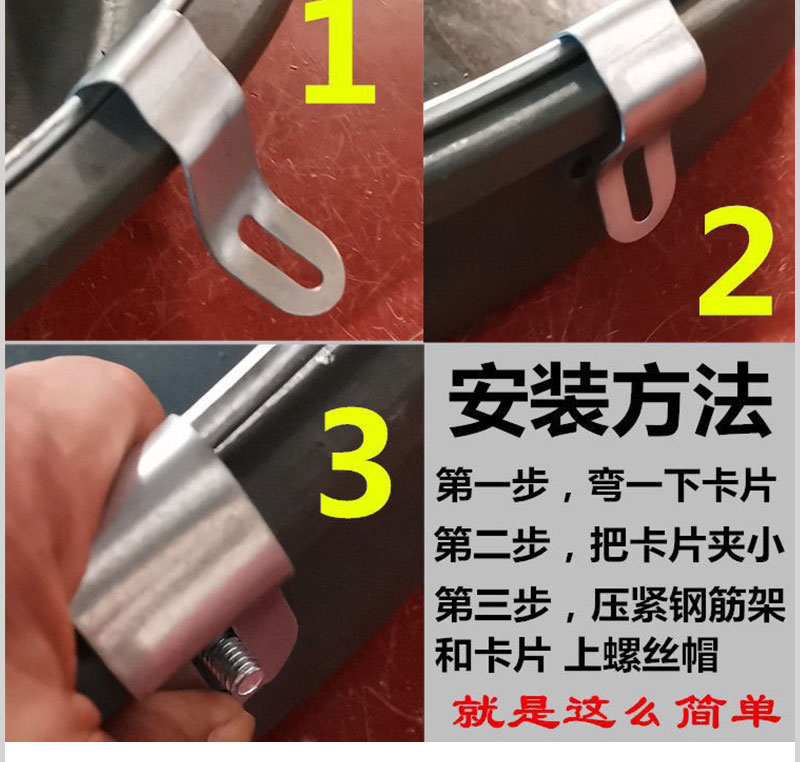 1

2

3

安装方法

第一步，弯一下卡片

第二步，把卡片夹小

第三步，压紧钢筋架和卡片 上螺丝帽

就是这么简单