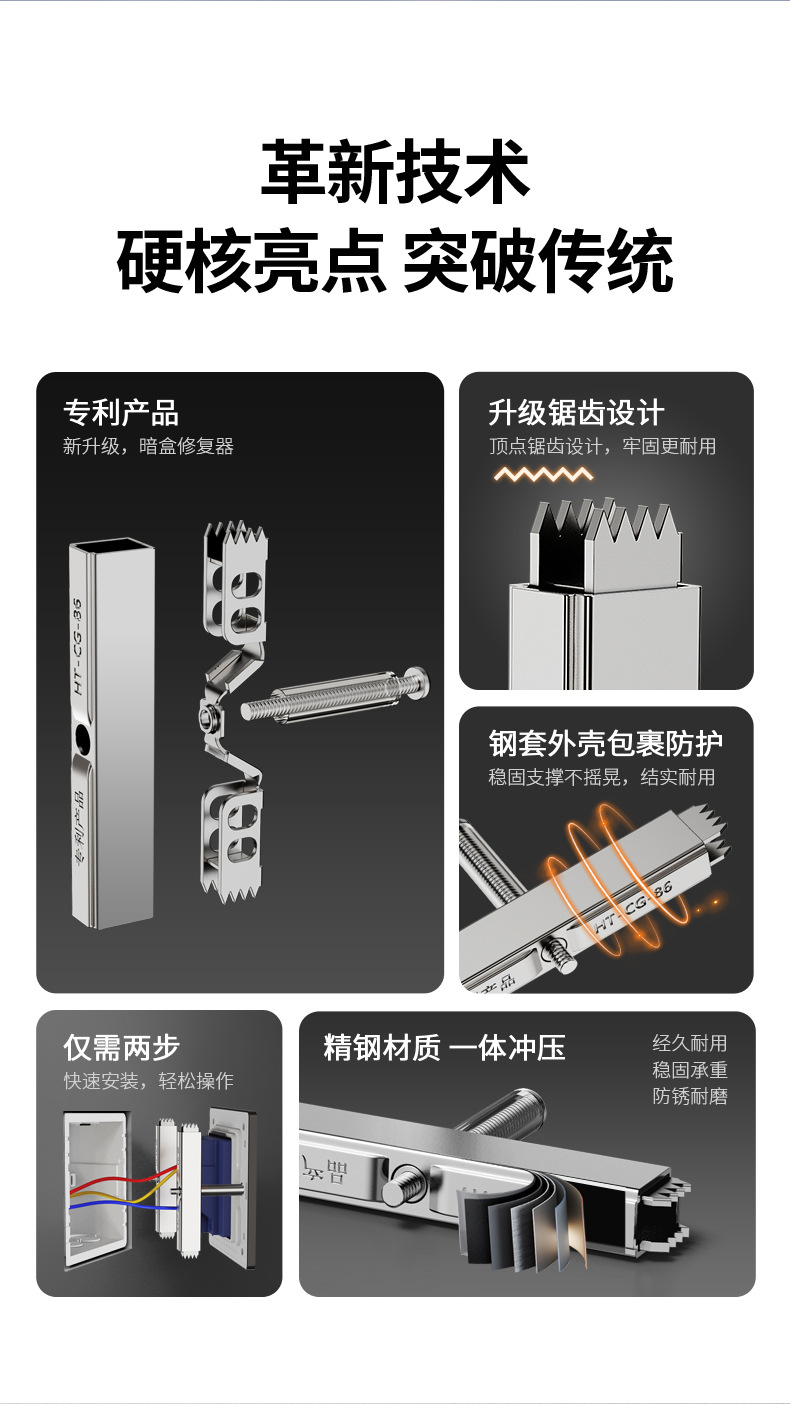 革新技术
硬核亮点 突破传统

专利产品
新升级，暗盒修复器

HT-CG-86
专利产品

升级锯齿设计
顶点锯齿设计，牢固更耐用

钢套外壳包裹防护
稳固支撑不摇晃，结实耐用

HT-CG-86
产品

仅需两步
快速安装，轻松操作

精钢材质 一体冲压
经久耐用
稳固承重
防锈耐磨

产品