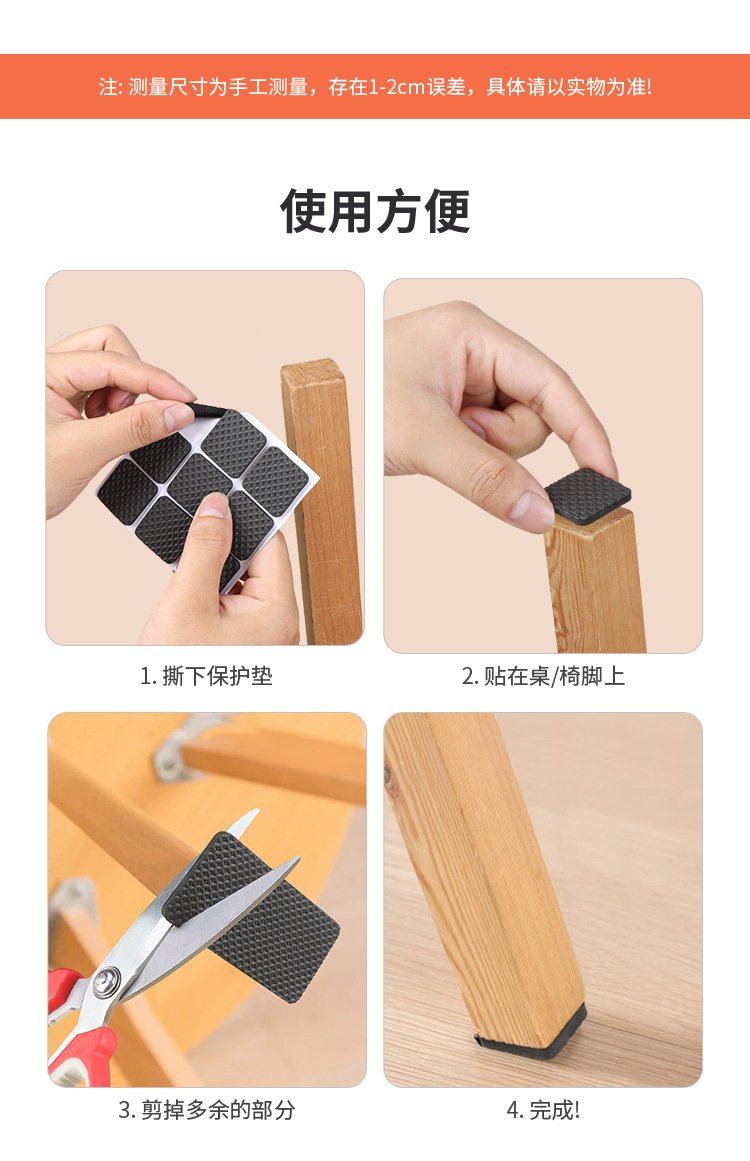 注: 测量尺寸为手工测量，存在1-2cm误差，具体请以实物为准!

使用方便

1. 撕下保护垫

2. 贴在桌/椅脚上

3. 剪掉多余的部分

4. 完成!