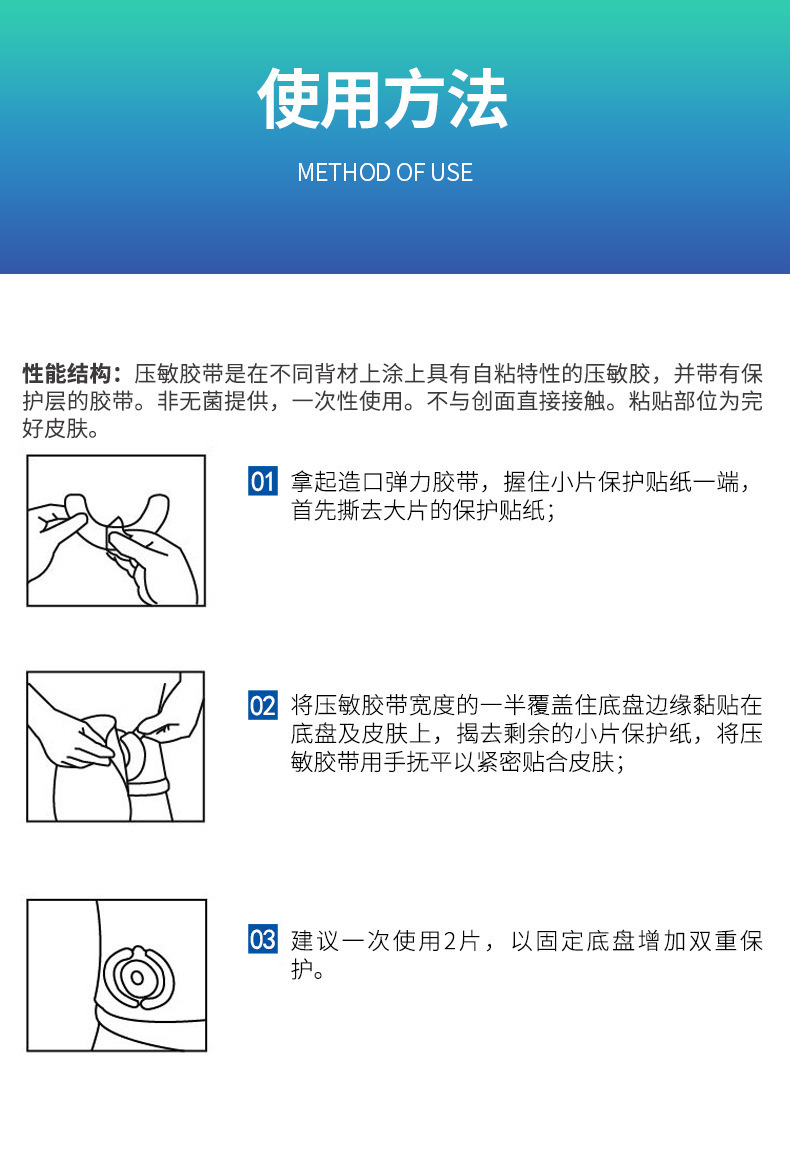 使用方法

METHOD OF USE

性能结构：压敏胶带是在不同背材上涂上具有自粘特性的压敏胶，并带有保护层的胶带。非无菌提供，一次性使用。不与创面直接接触。粘贴部位为完好皮肤。

01 拿起造口弹力胶带，握住小片保护贴纸一端，首先撕去大片的保护贴纸；

02 将压敏胶带宽度的一半覆盖住底盘边缘黏贴在底盘及皮肤上，揭去剩余的小片保护纸，将压敏胶带用手抚平以紧密贴合皮肤；

03 建议一次使用2片，以固定底盘增加双重保护。