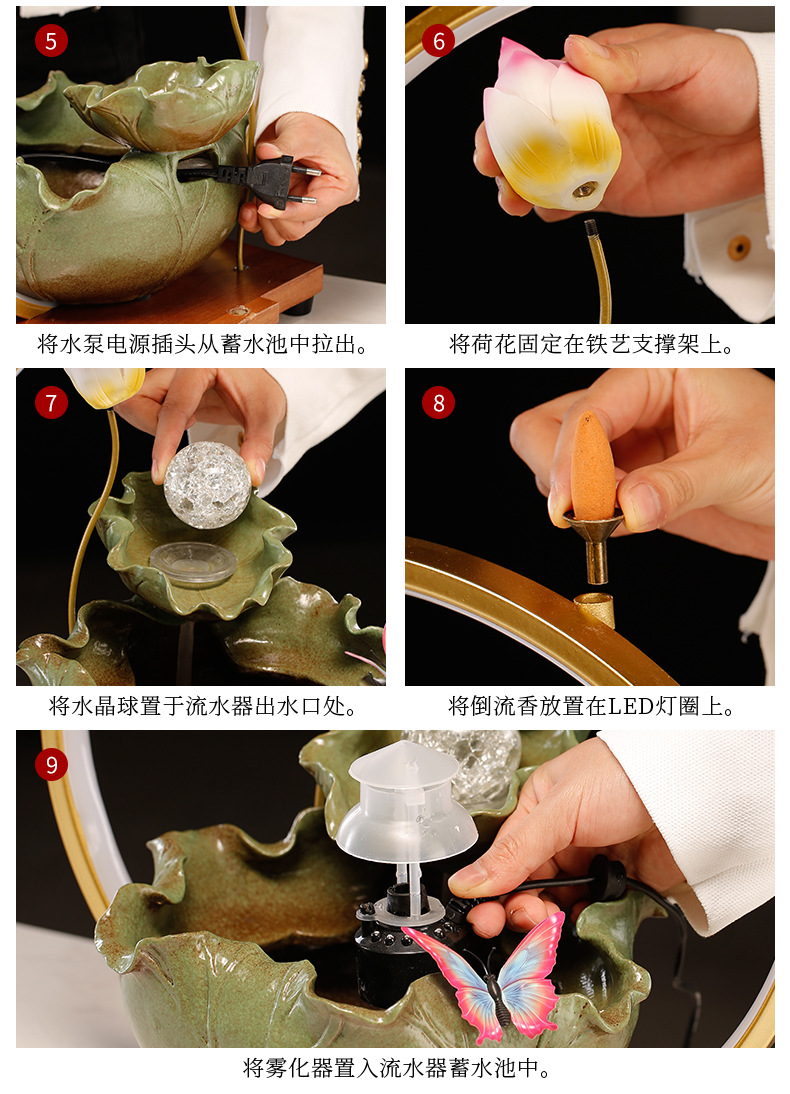 5

将水泵电源插头从蓄水池中拉出。

6

将荷花固定在铁艺支撑架上。

7

将水晶球置于流水器出水口处。

8

将倒流香放置在LED灯圈上。

9

将雾化器置入流水器蓄水池中。