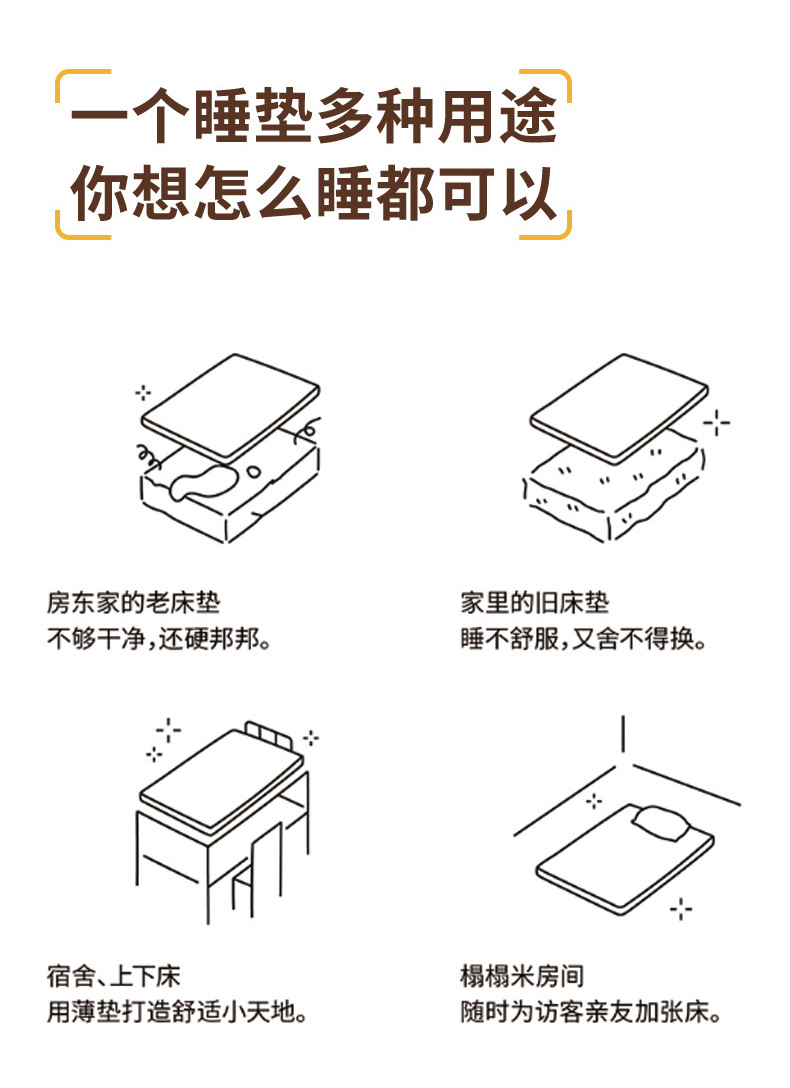 一个睡垫多种用途
你想怎么睡都可以

房东家的老床垫
不够干净，还硬邦邦。

家里的旧床垫
睡不舒服，又舍不得换。

宿舍、上下床
用薄垫打造舒适小天地。

榻榻米房间
随时为访客亲友加张床。