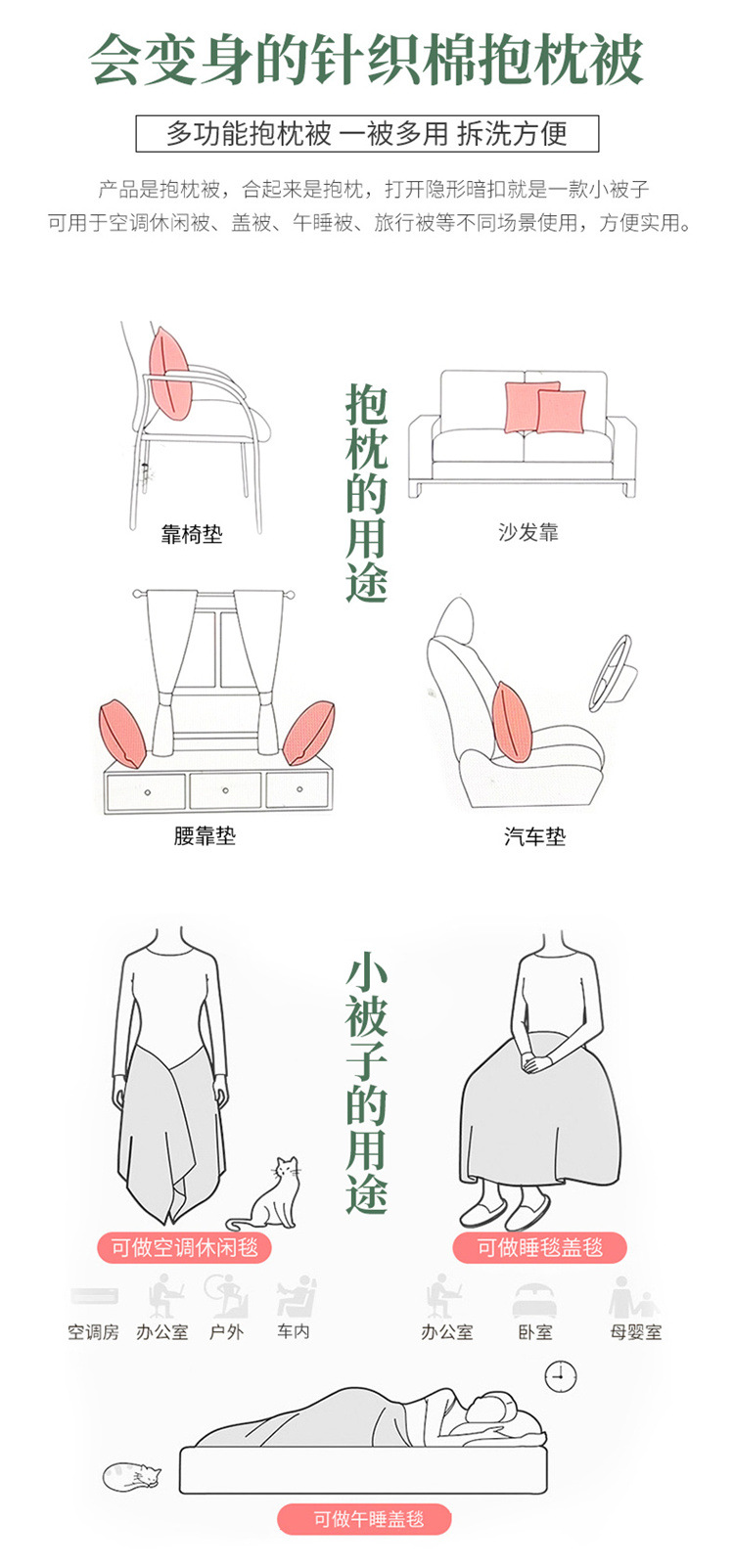 会变身的针织棉抱枕被

多功能抱枕被 一被多用 拆洗方便

产品是抱枕被，合起来是抱枕，打开隐形暗扣就是一款小被子
可用于空调休闲被、盖被、午睡被、旅行被等不同场景使用，方便实用。

抱枕的用途

靠椅垫

沙发靠

腰靠垫

汽车垫

小被子的用途

可做空调休闲毯

可做睡毯盖毯

空调房 办公室 户外 车内

办公室 卧室 母婴室

可做午睡盖毯