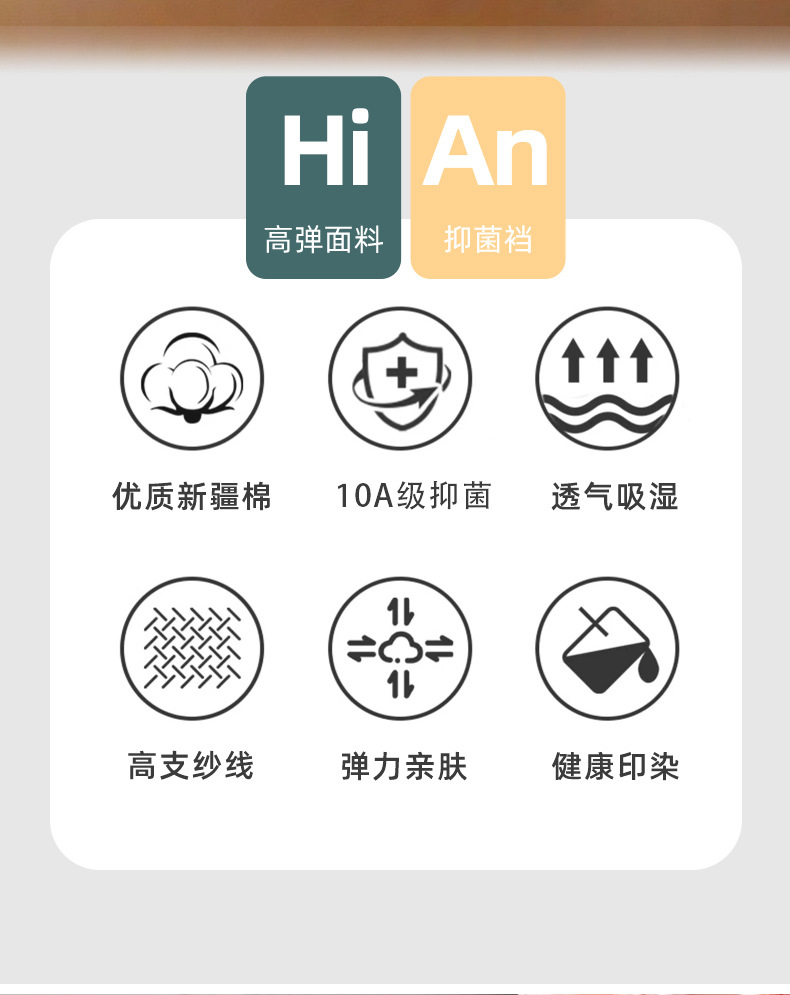 Hi
高弹面料

An
抑菌裆

优质新疆棉

10A级抑菌

透气吸湿

高支纱线

弹力亲肤

健康印染