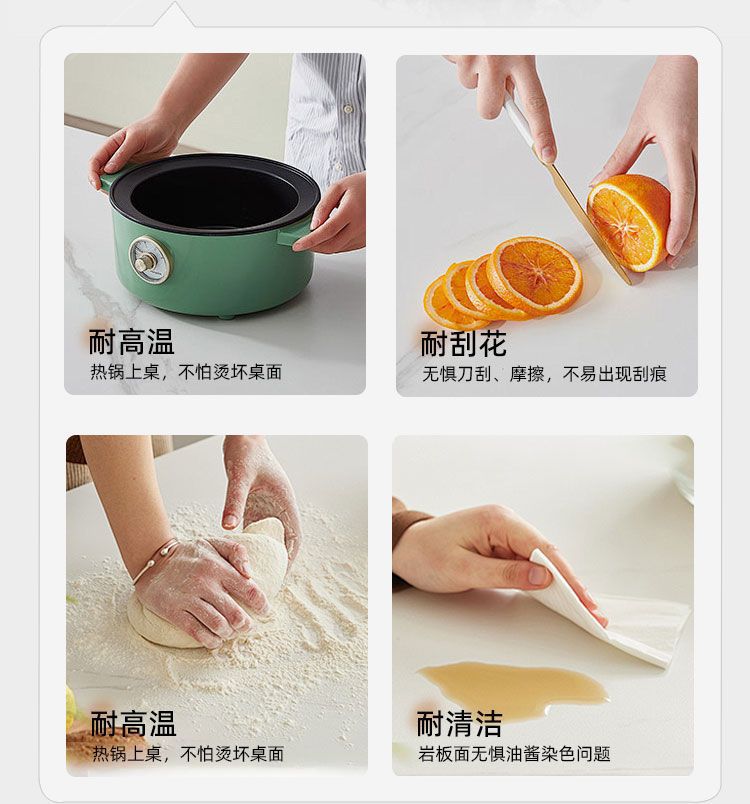 耐高温
热锅上桌，不怕烫坏桌面

耐刮花
无惧刀刮、摩擦，不易出现刮痕

耐高温
热锅上桌，不怕烫坏桌面

耐清洁
岩板面无惧油酱染色问题