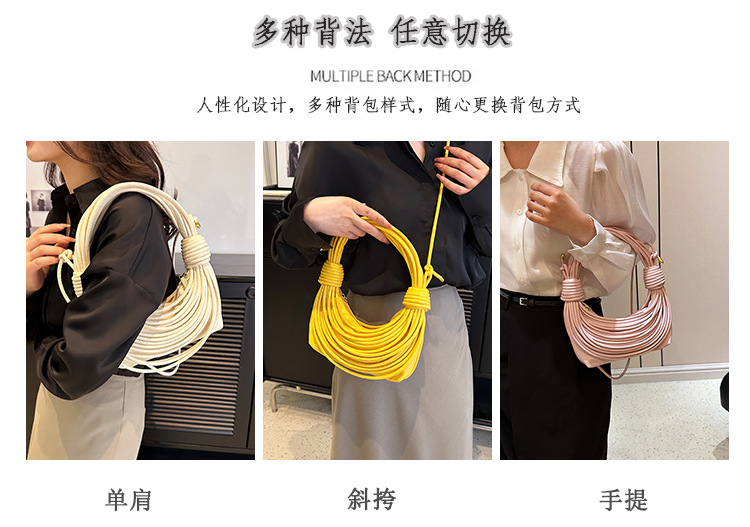 多种背法 任意切换

MULTIPLE BACK METHOD

人性化设计，多种背包样式，随心更换背包方式

单肩

斜挎

手提