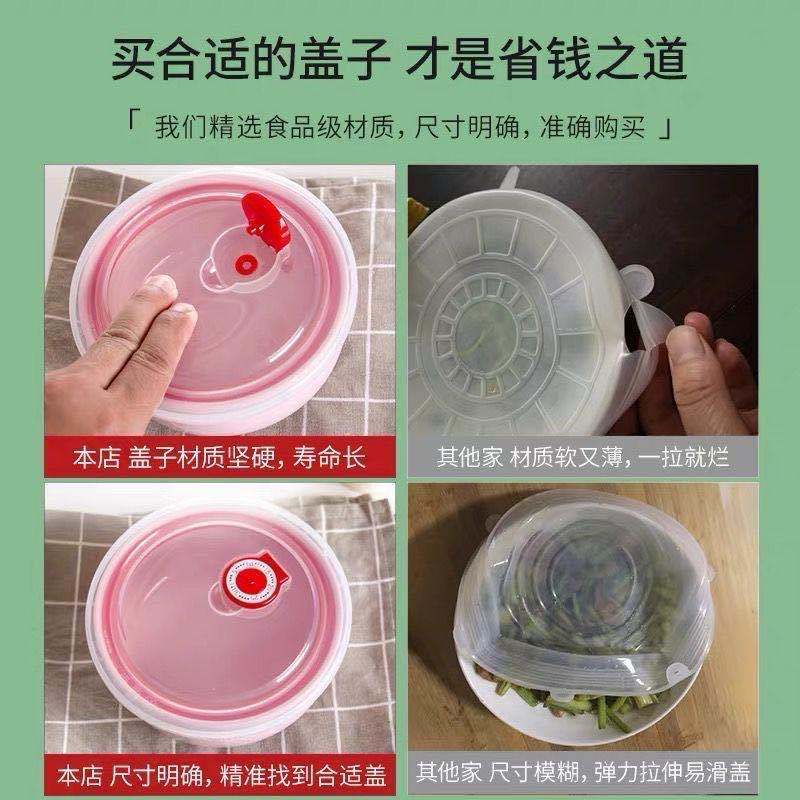 买合适的盖子 才是省钱之道

「 我们精选食品级材质，尺寸明确，准确购买 」

本店 盖子材质坚硬，寿命长

其他家 材质软又薄，一拉就烂

本店 尺寸明确，精准找到合适盖

其他家 尺寸模糊，弹力拉伸易滑盖