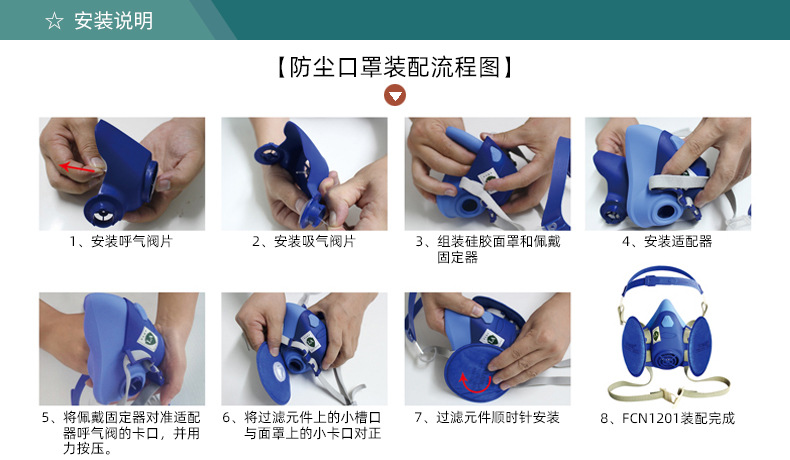 ☆ 安装说明

【防尘口罩装配流程图】

1、安装呼气阀片

2、安装吸气阀片

3、组装硅胶面罩和佩戴固定器

4、安装适配器

5、将佩戴固定器对准适配器呼气阀的卡口，并用力按压。

6、将过滤元件上的小槽口与面罩上的小卡口对正

7、过滤元件顺时针安装

8、FCN1201装配完成