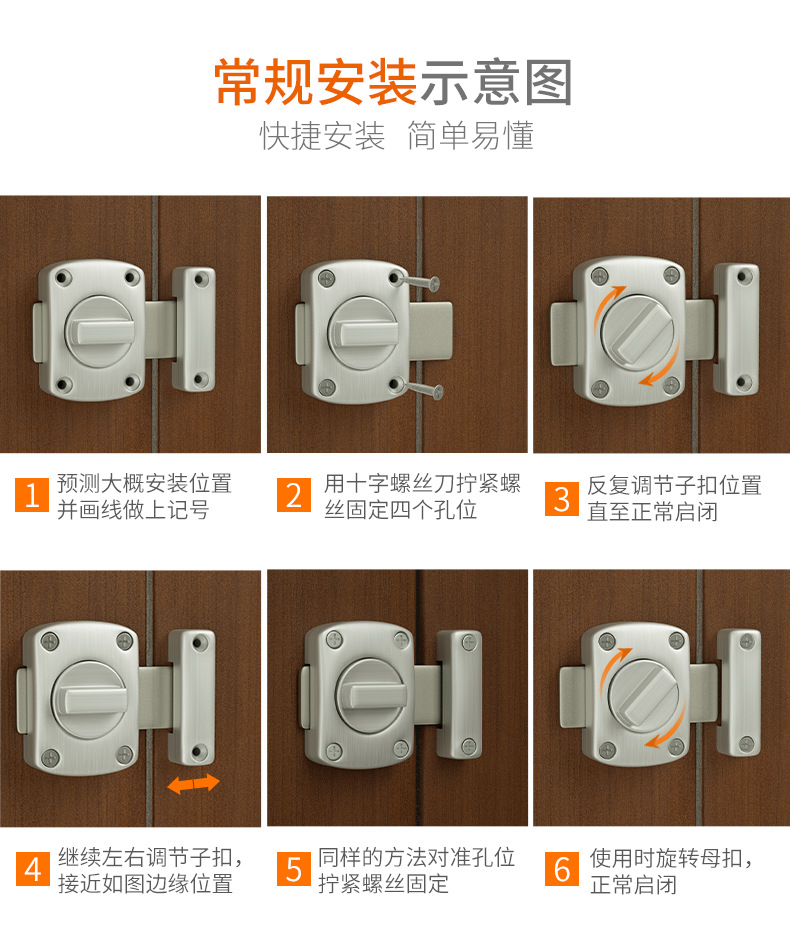 常规安装示意图

快捷安装 简单易懂

1 预测大概安装位置并画线做上记号

2 用十字螺丝刀拧紧螺丝固定四个孔位

3 反复调节子扣位置直至正常启闭

4 继续左右调节子扣，接近如图边缘位置

5 同样的方法对准孔位拧紧螺丝固定

6 使用时旋转母扣，正常启闭