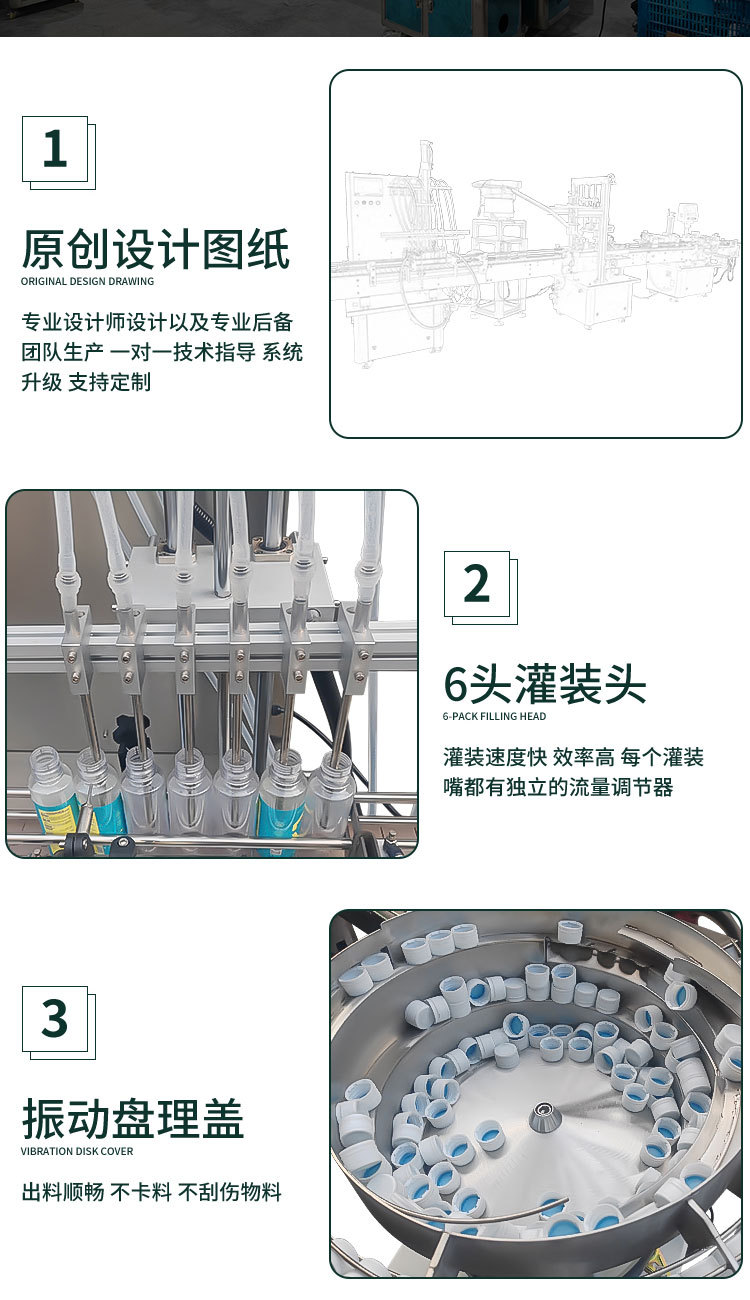 1

原创设计图纸
ORIGINAL DESIGN DRAWING

专业设计师设计以及专业后备团队生产 一对一技术指导 系统升级 支持定制

2

6头灌装头
6-PACK FILLING HEAD

灌装速度快 效率高 每个灌装嘴都有独立的流量调节器

3

振动盘理盖
VIBRATION DISK COVER

出料顺畅 不卡料 不刮伤物料