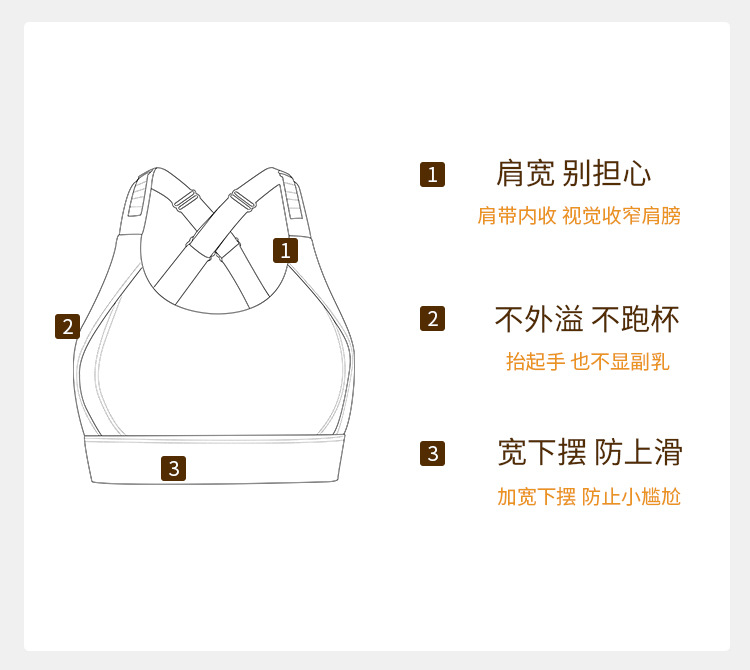 1

2

3

1 肩宽 别担心

肩带内收 视觉收窄肩膀

2 不外溢 不跑杯

抬起手 也不显副乳

3 宽下摆 防上滑

加宽下摆 防止小尴尬