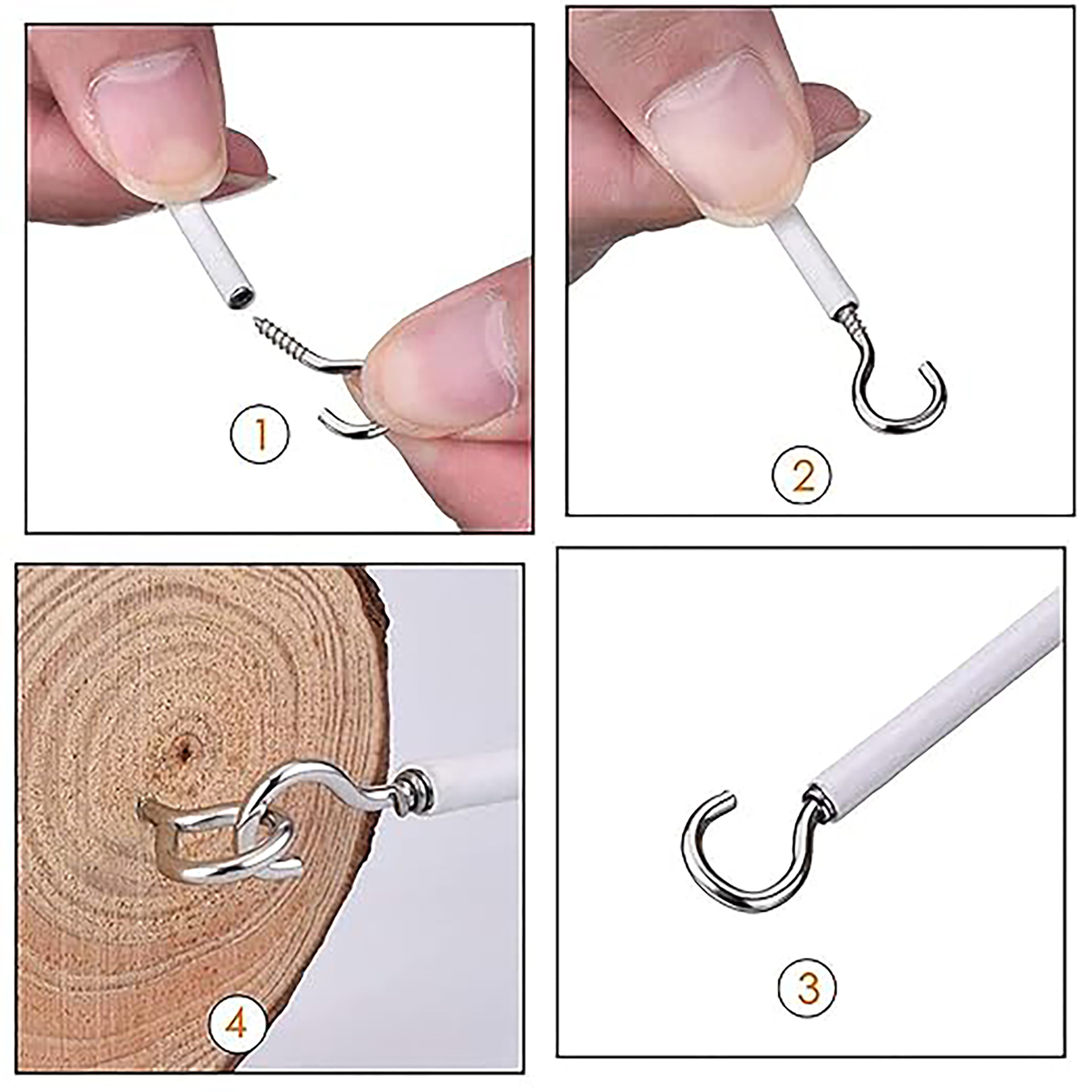 1

2

4

3