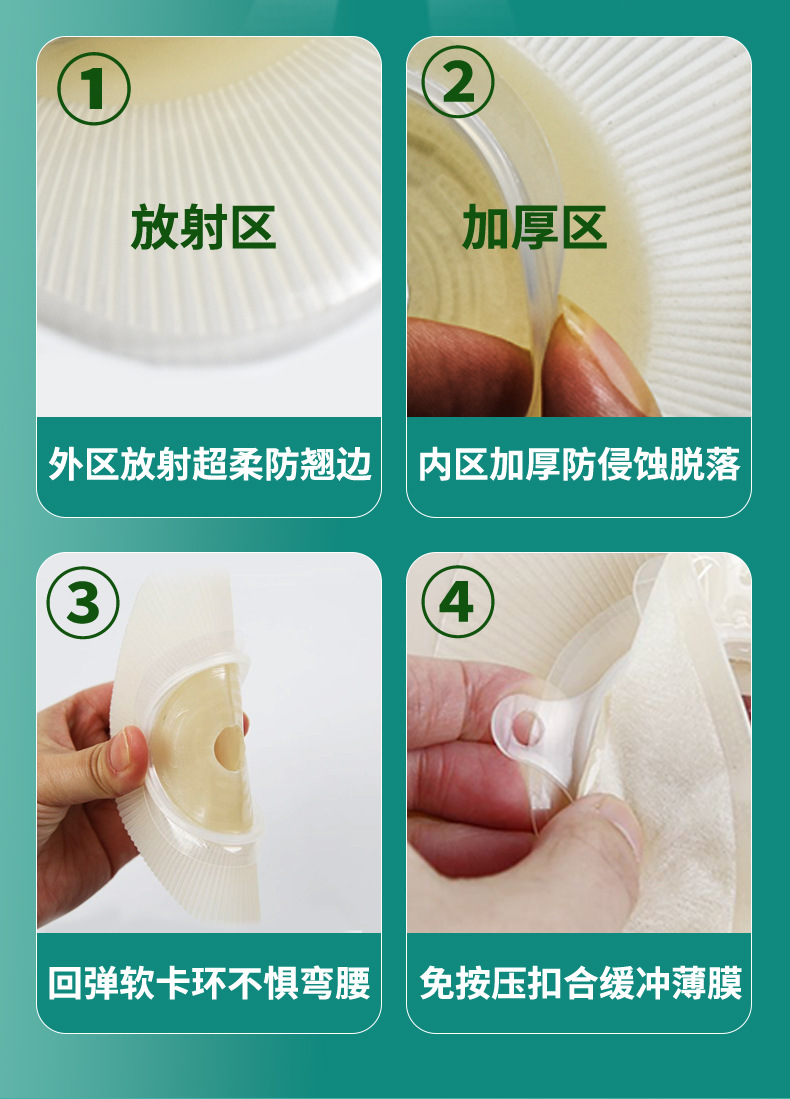 ①
放射区
外区放射超柔防翘边

②
加厚区
内区加厚防侵蚀脱落

③
回弹软卡环不惧弯腰

④
免按压扣合缓冲薄膜