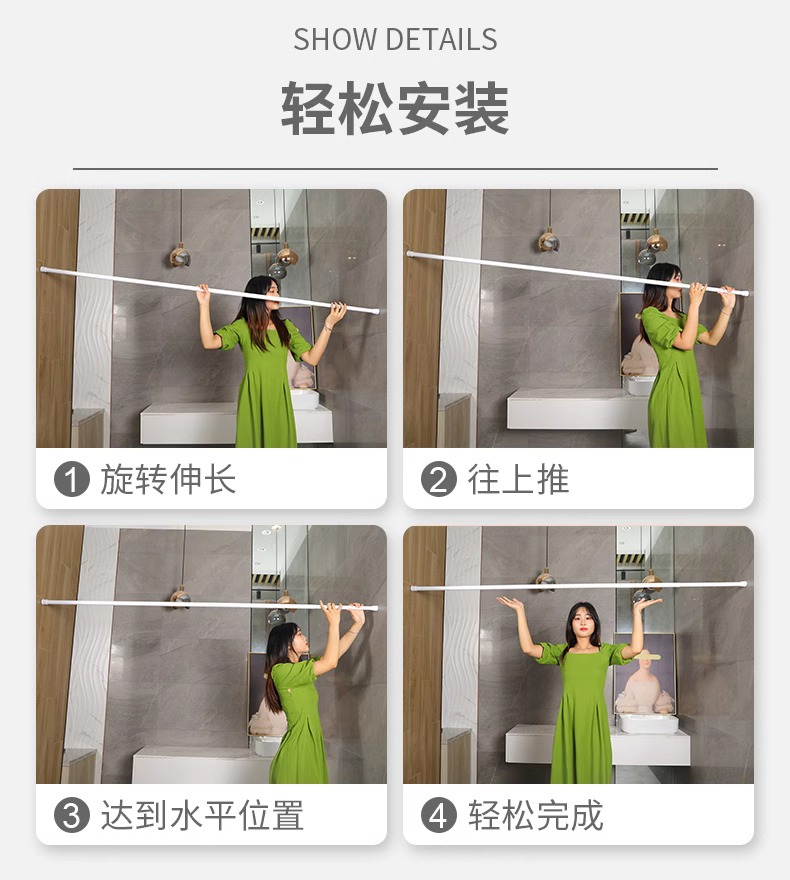 SHOW DETAILS

轻松安装

1 旋转伸长

2 往上推

3 达到水平位置

4 轻松完成