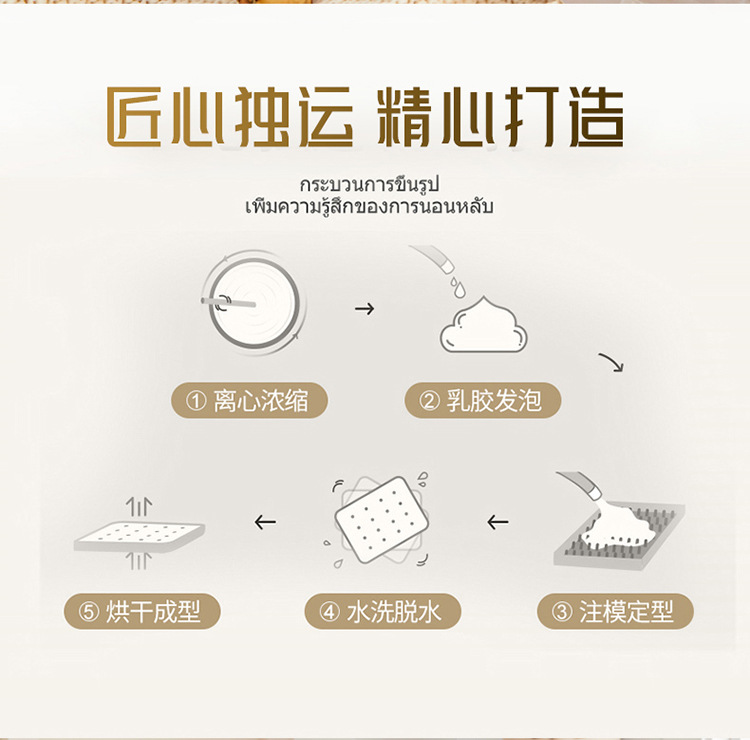 匠心独运 精心打造

กระบวนการขึ้นรูป
เพิ่มความรู้สึกของการนอนหลับ

① 离心浓缩

② 乳胶发泡

③ 注模定型

④ 水洗脱水

⑤ 烘干成型