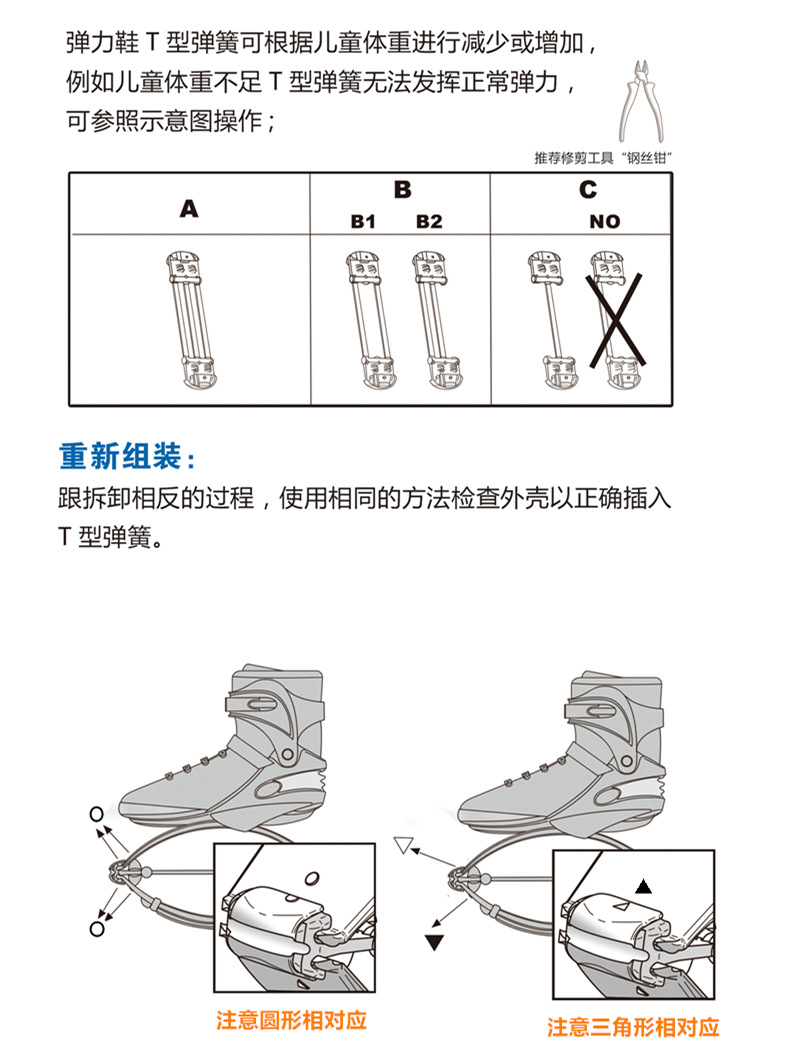 弹力鞋 T 型弹簧可根据儿童体重进行减少或增加，例如儿童体重不足 T 型弹簧无法发挥正常弹力，可参照示意图操作；

推荐修剪工具“钢丝钳”

| A | B<br>B1 B2 | C<br>NO |
|---|---|---|
| | | |

重新组装：

跟拆卸相反的过程，使用相同的方法检查外壳以正确插入 T 型弹簧。

注意圆形相对应

注意三角形相对应