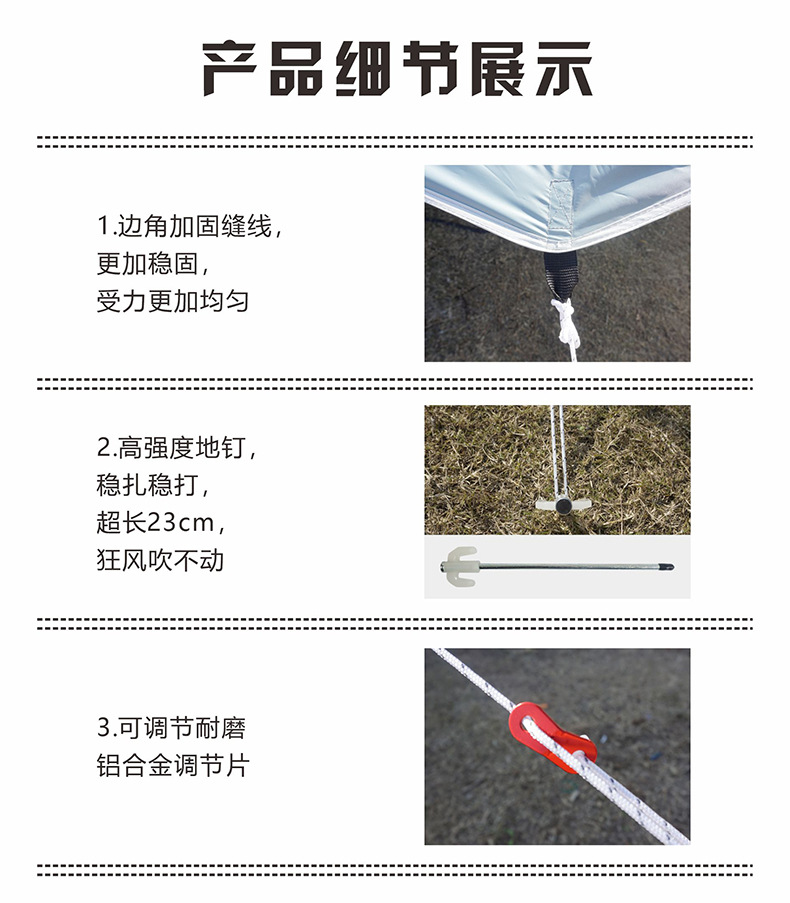 产品细节展示

1.边角加固缝线，
更加稳固，
受力更加均匀

2.高强度地钉，
稳扎稳打，
超长23cm，
狂风吹不动

3.可调节耐磨
铝合金调节片