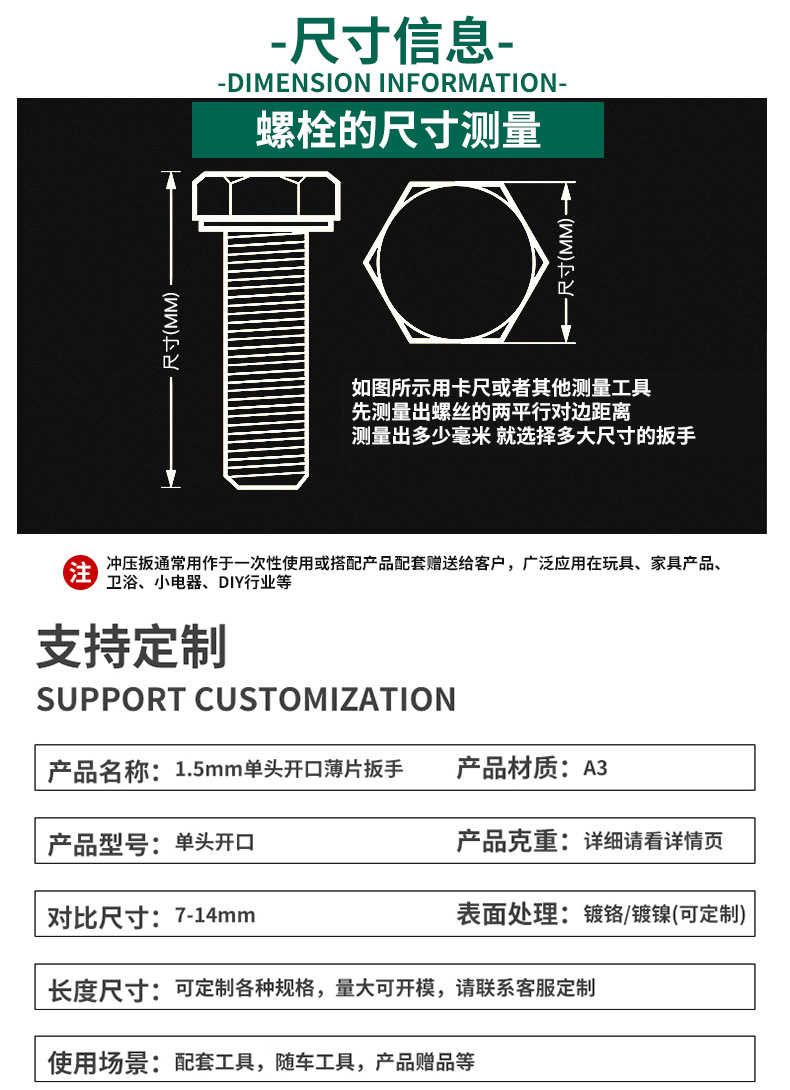 -尺寸信息-
-DIMENSION INFORMATION-

螺栓的尺寸测量

尺寸(MM)

尺寸(MM)

如图所示用卡尺或者其他测量工具
先测量出螺丝的两平行对边距离
测量出多少毫米 就选择多大尺寸的扳手

注 冲压扳通常用作于一次性使用或搭配产品配套赠送给客户，广泛应用在玩具、家具产品、卫浴、小电器、DIY行业等

支持定制
SUPPORT CUSTOMIZATION

产品名称：1.5mm单头开口薄片扳手　产品材质：A3

产品型号：单头开口　产品克重：详细请看详情页

对比尺寸：7-14mm　表面处理：镀铬/镀镍(可定制)

长度尺寸：可定制各种规格，量大可开模，请联系客服定制

使用场景：配套工具，随车工具，产品赠品等