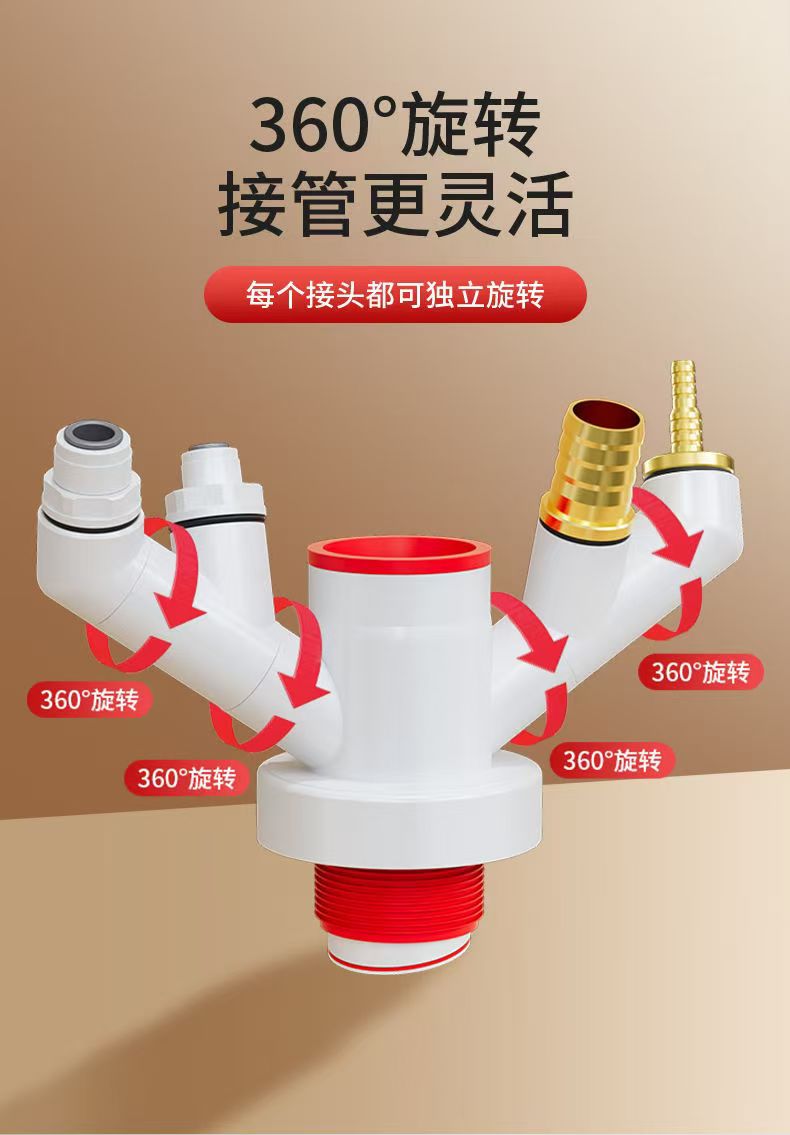 360°旋转
接管更灵活

每个接头都可独立旋转

360°旋转

360°旋转

360°旋转

360°旋转