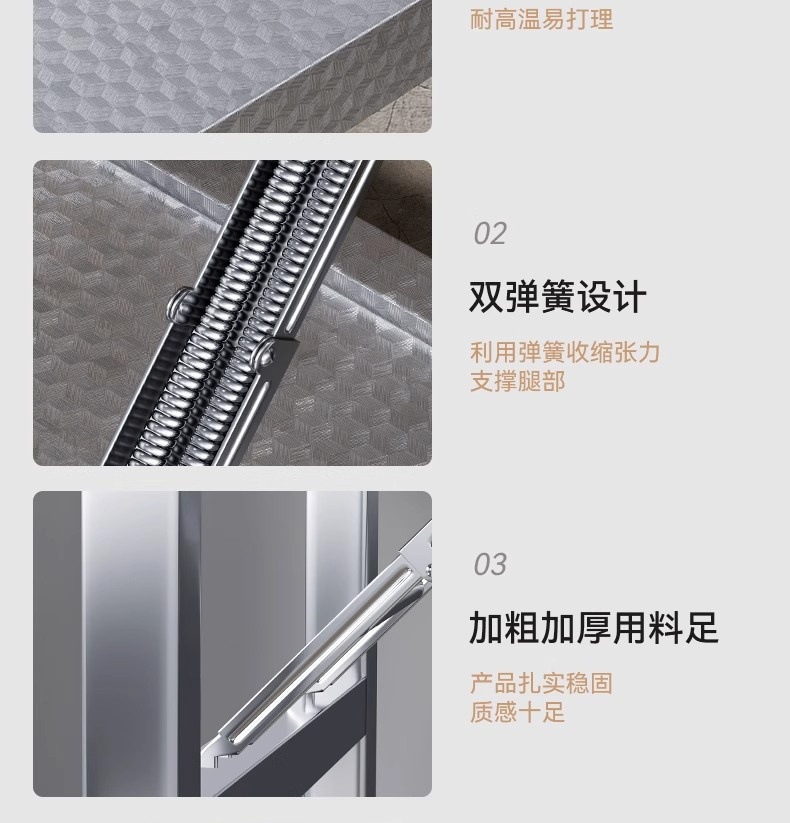 耐高温易打理

02

双弹簧设计

利用弹簧收缩张力
支撑腿部

03

加粗加厚用料足

产品扎实稳固
质感十足