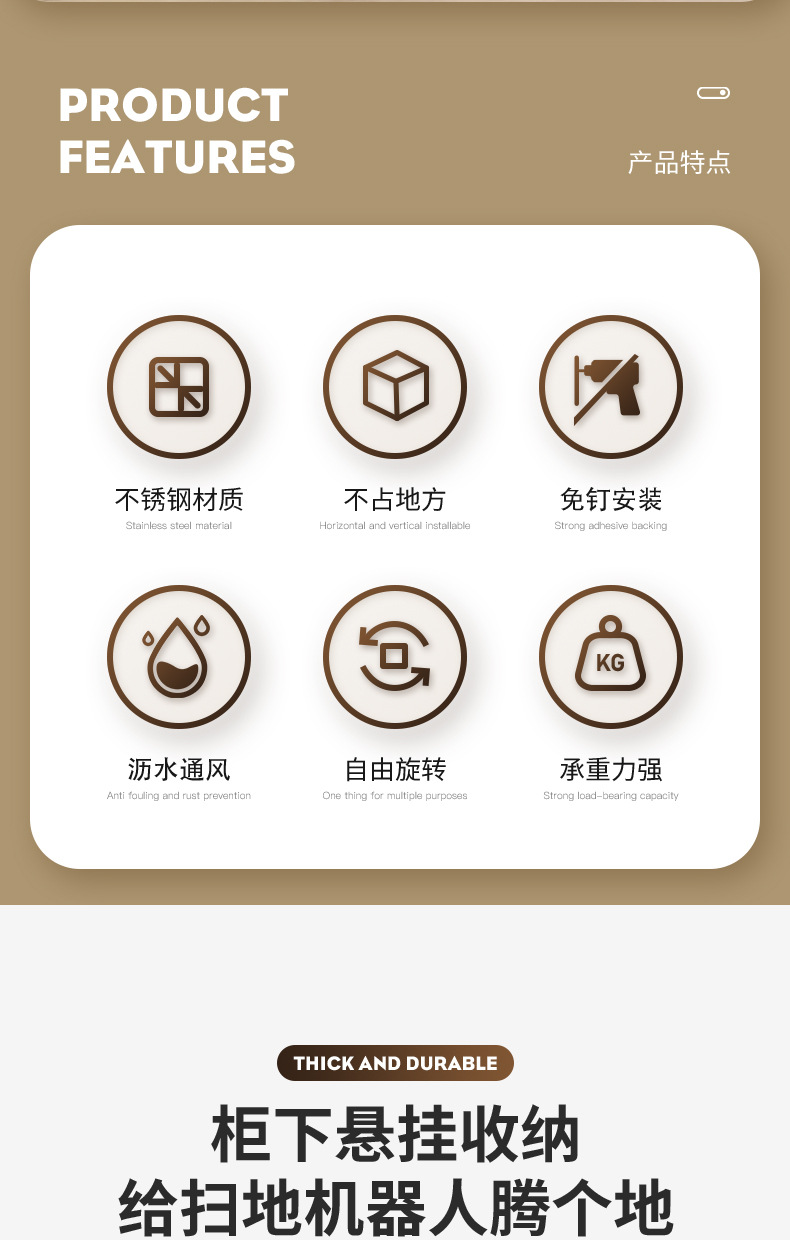 PRODUCT
FEATURES

产品特点

不锈钢材质
Stainless steel material

不占地方
Horizontal and vertical installable

免钉安装
Strong adhesive backing

KG

沥水通风
Anti fouling and rust prevention

自由旋转
One thing for multiple purposes

承重力强
Strong load-bearing capacity

THICK AND DURABLE

柜下悬挂收纳
给扫地机器人腾个地